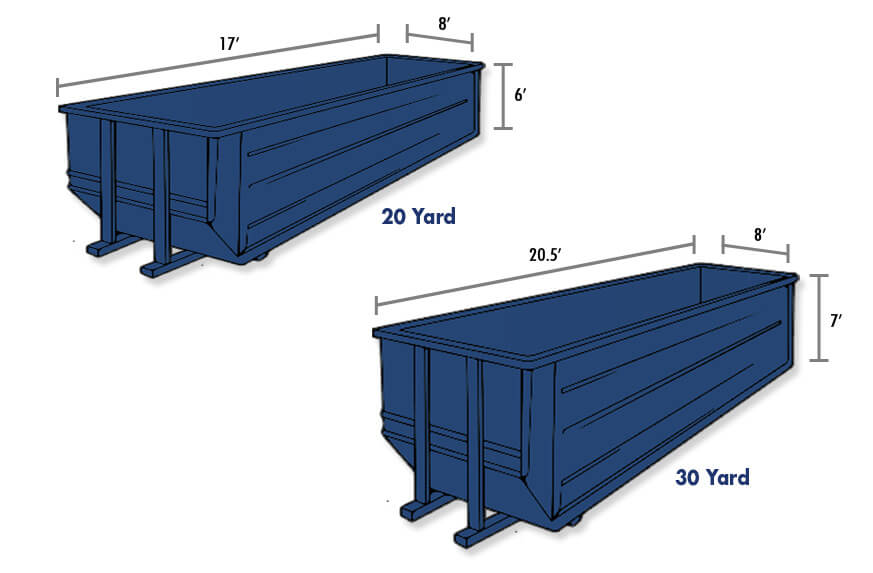 17′
8′
6′
20 Yard
20.5′
8′
7′
30 Yard