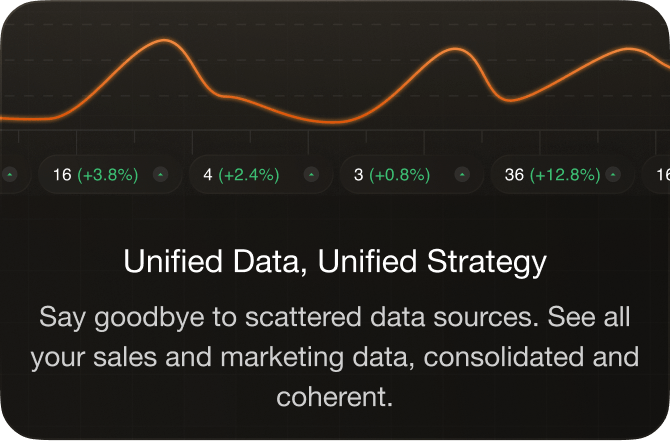 16 (+3.8%) 4 (+2.4%) 3 (+0.8%) 36 (+12.8%) 16

Unified Data, Unified Strategy

Say goodbye to scattered data sources. See all your sales and marketing data, consolidated and coherent.