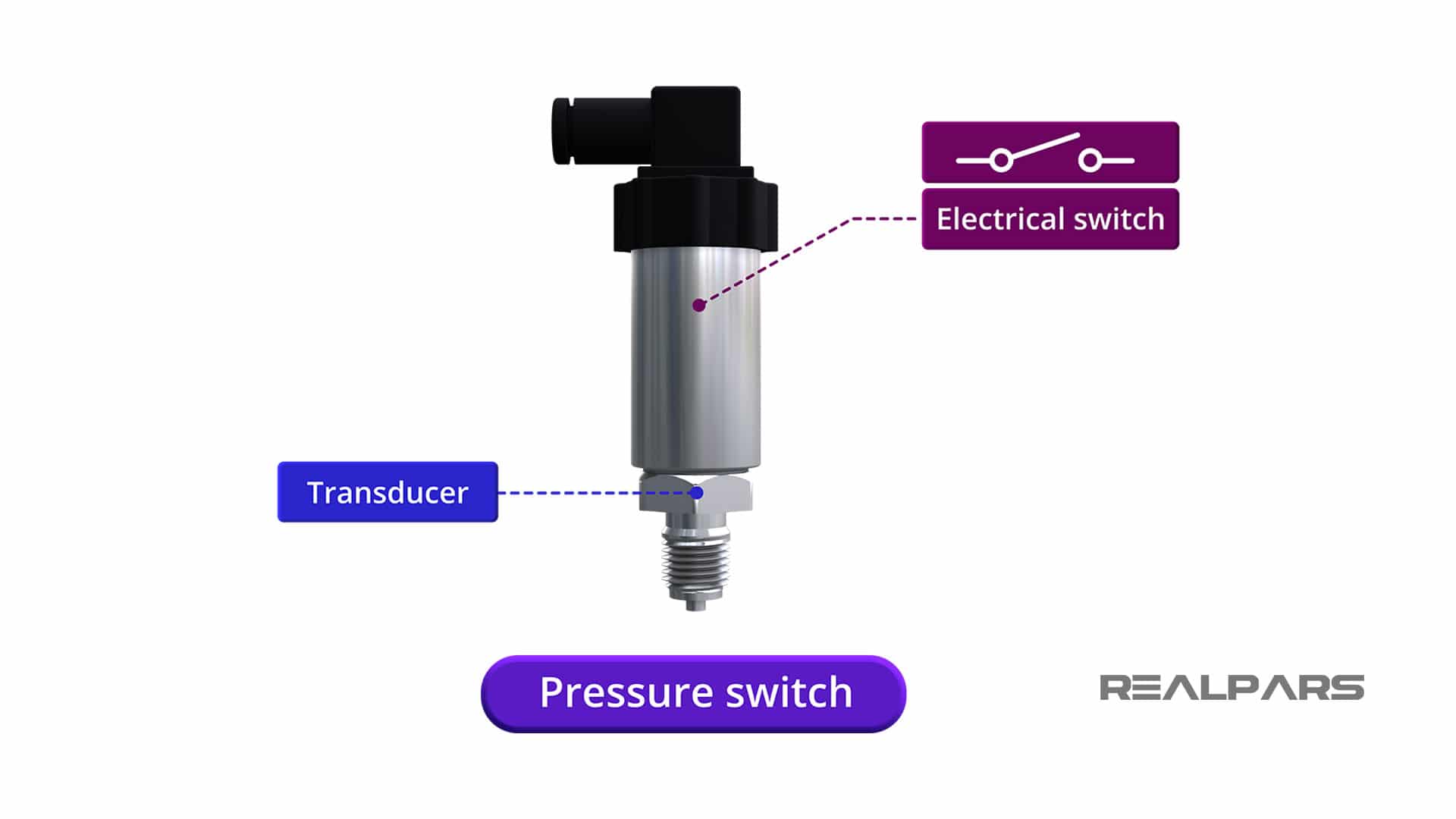 Electrical switch

Transducer

Pressure switch

REALPARS