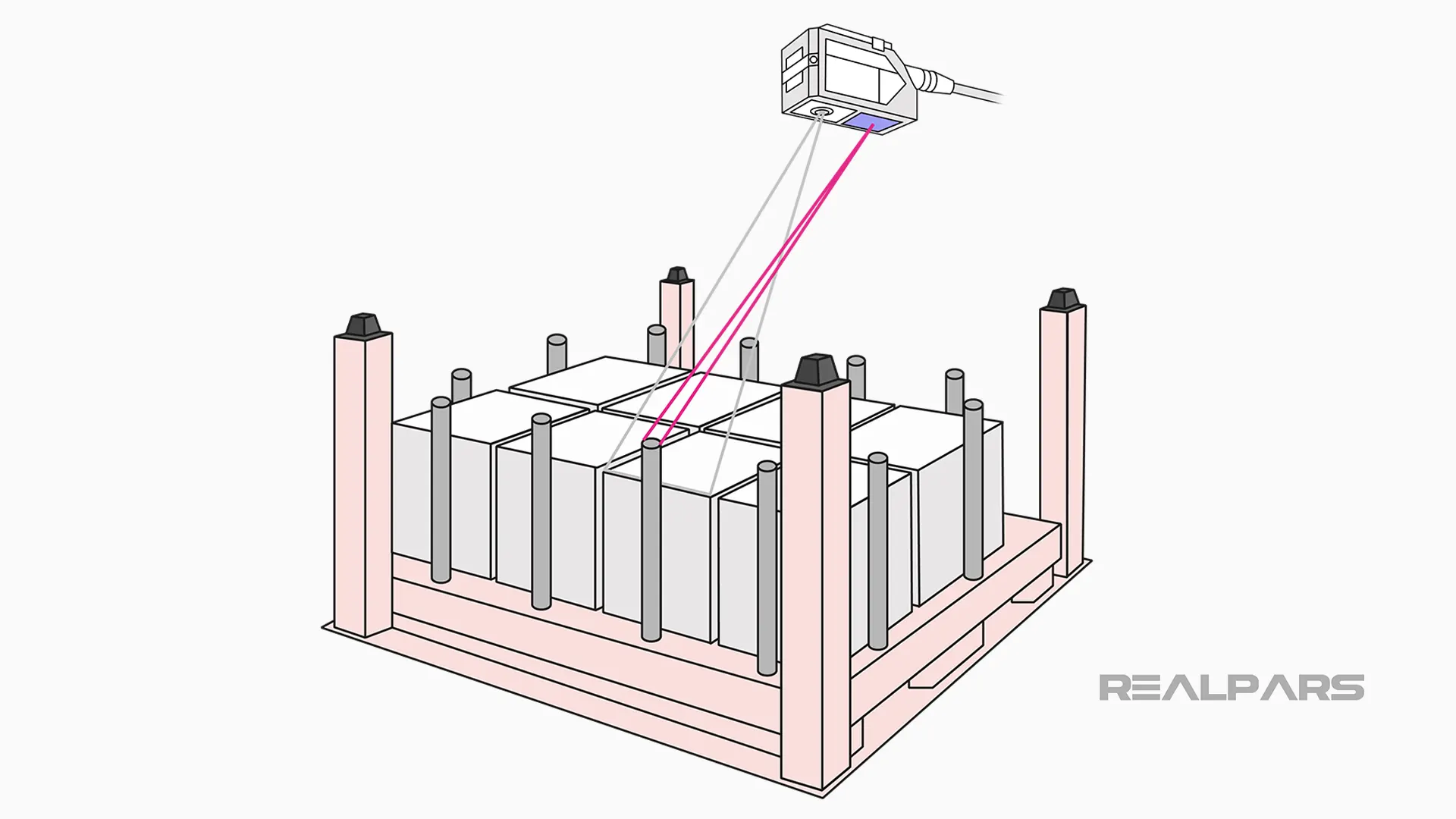 REALPARS