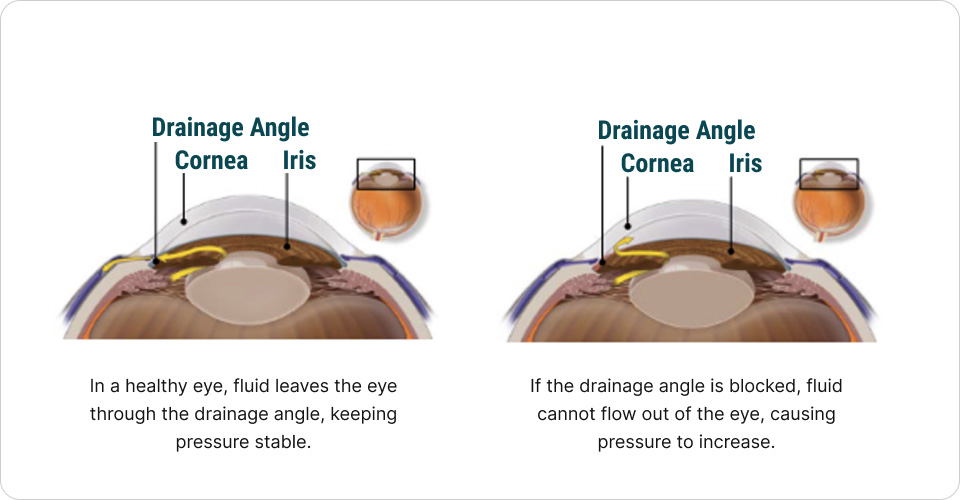 Drainage Angle
Cornea
Iris

In a healthy eye, fluid leaves the eye through the drainage angle, keeping pressure stable.

Drainage Angle
Cornea
Iris

If the drainage angle is blocked, fluid cannot flow out of the eye, causing pressure to increase.