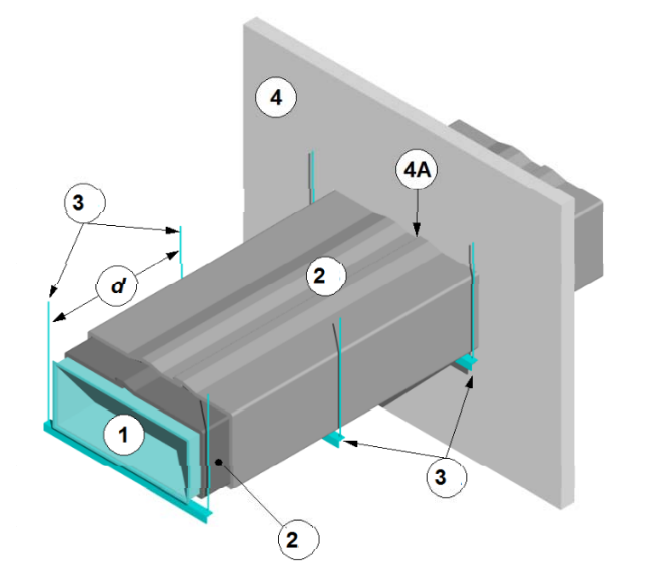 4
4A
3
d
2
1
3
2