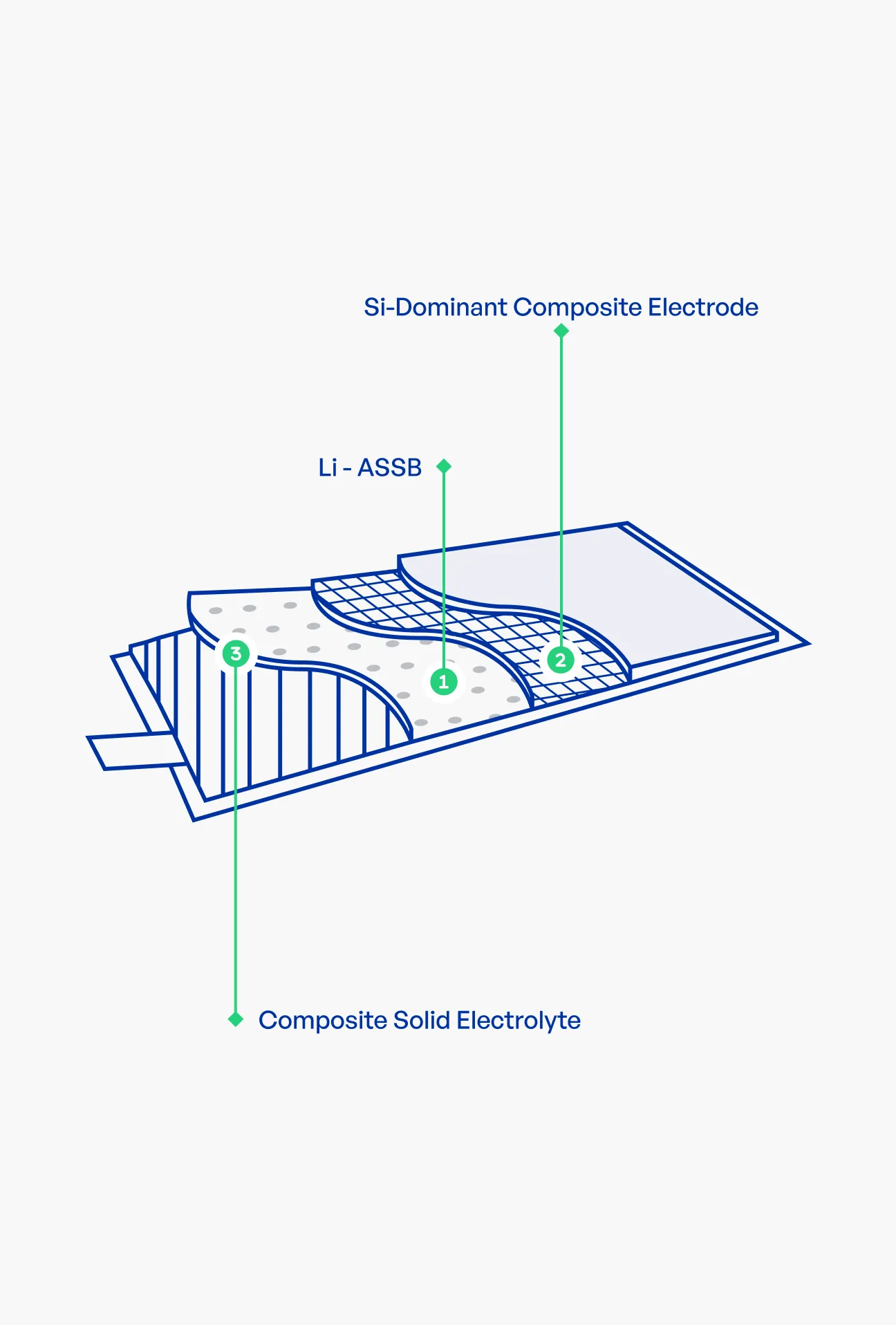 Si-Dominant Composite Electrode

Li - ASSB

3

1

2

Composite Solid Electrolyte