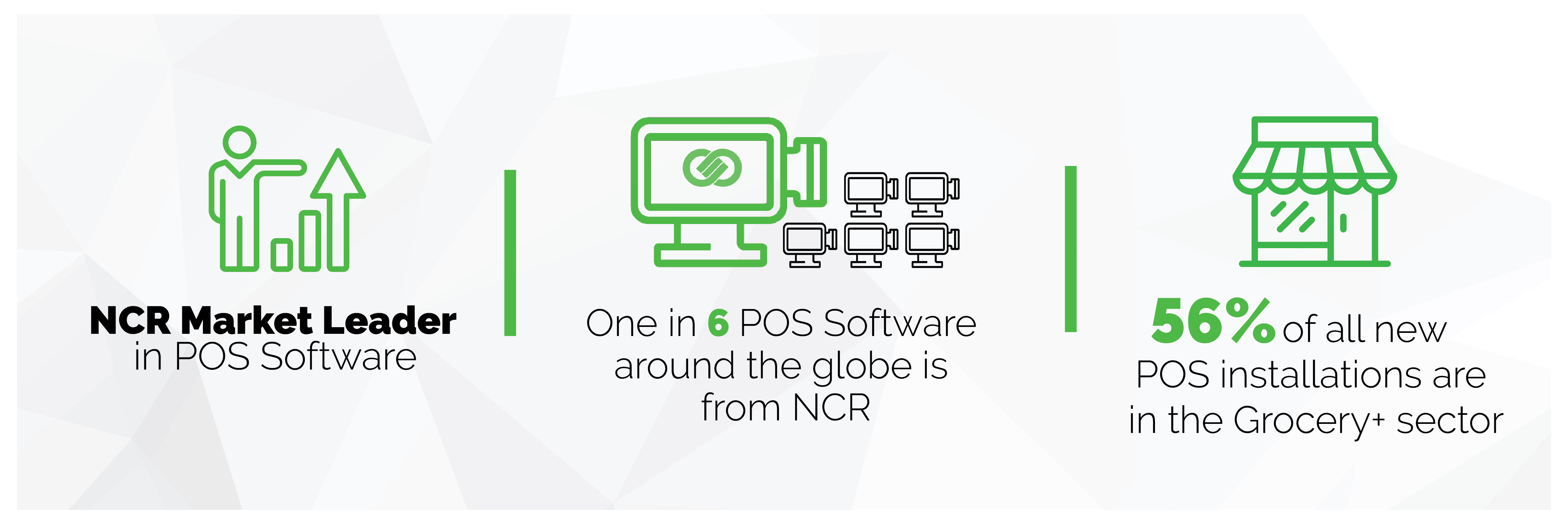 NCR Market Leader
in POS Software

One in 6 POS Software around the globe is from NCR

56% of all new POS installations are in the Grocery+ sector