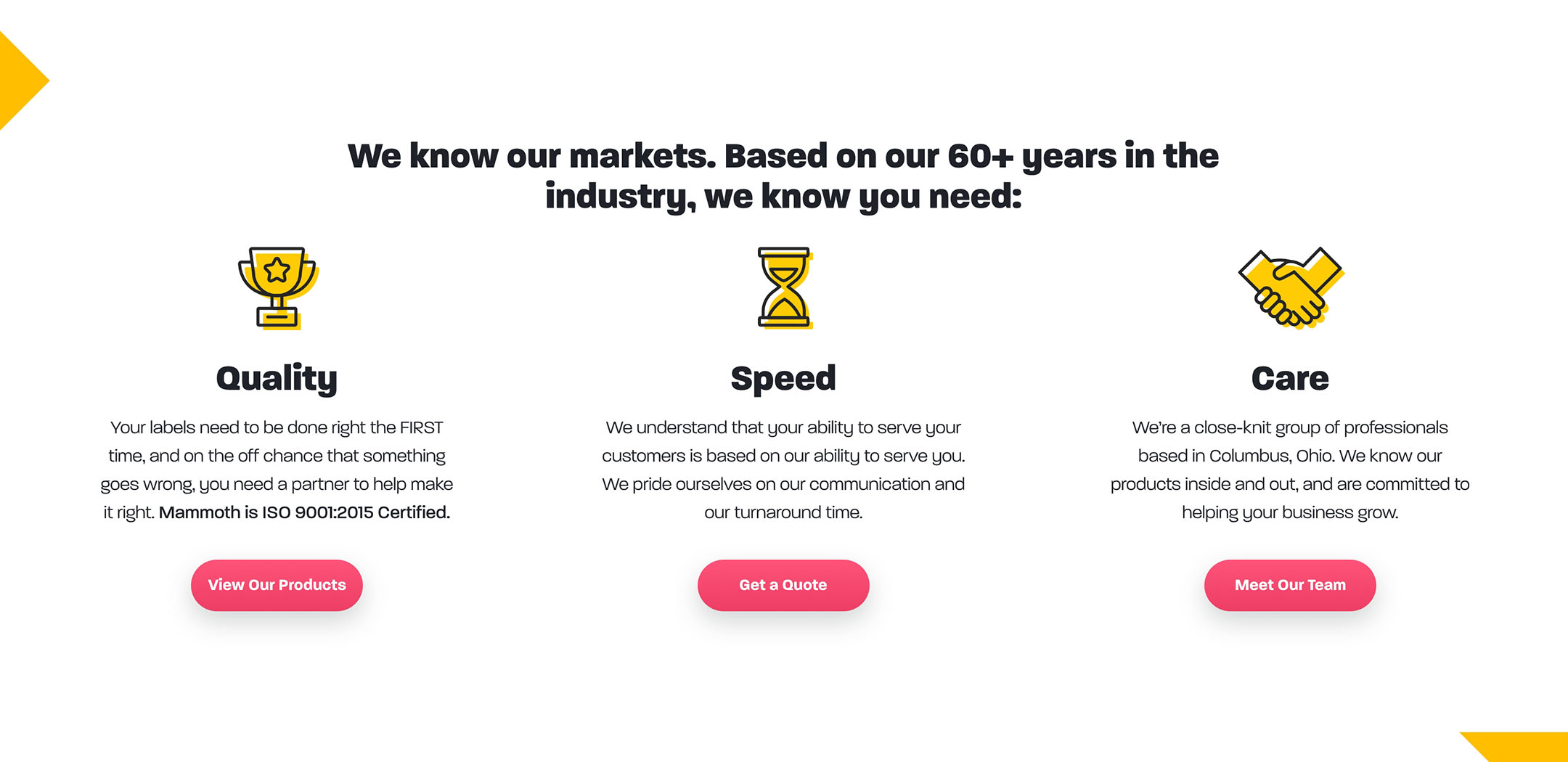 We know our markets. Based on our 60+ years in the industry, we know you need:

Quality

Your labels need to be done right the FIRST time, and on the off chance that something goes wrong, you need a partner to help make it right. Mammoth is ISO 9001:2015 Certified.

View Our Products

Speed

We understand that your ability to serve your customers is based on our ability to serve you. We pride ourselves on our communication and our turnaround time.

Get a Quote

Care

We're a close-knit group of professionals based in Columbus, Ohio. We know our products inside and out, and are committed to helping your business grow.

Meet Our Team