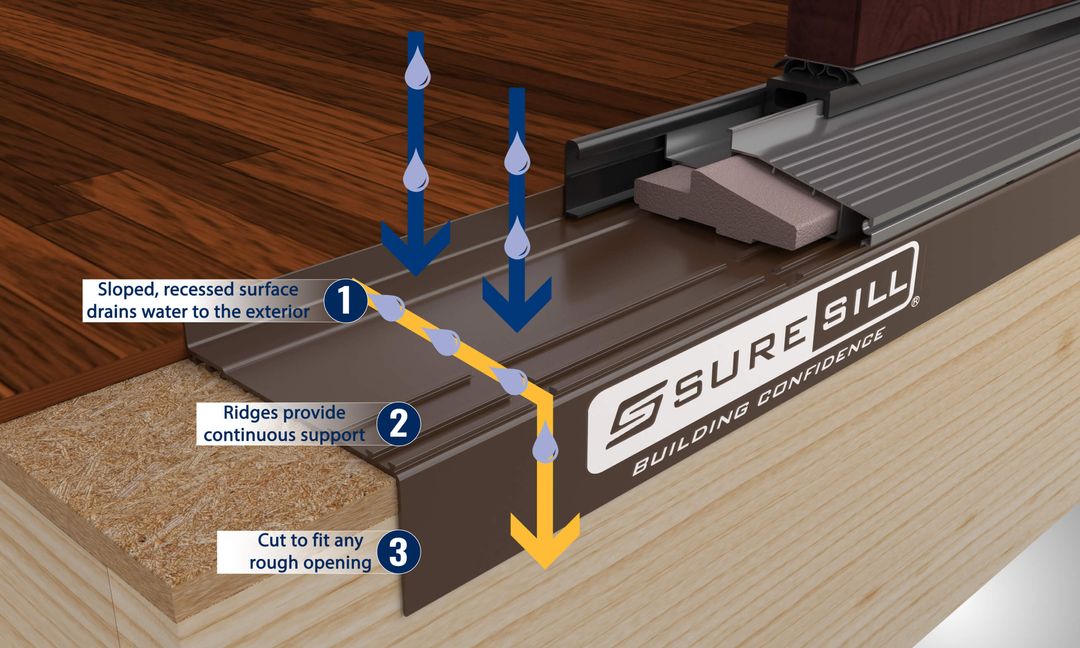 Sloped, recessed surface drains water to the exterior 1

Ridges provide continuous support 2

Cut to fit any rough opening 3

SURE SILL®
BUILDING CONFIDENCE