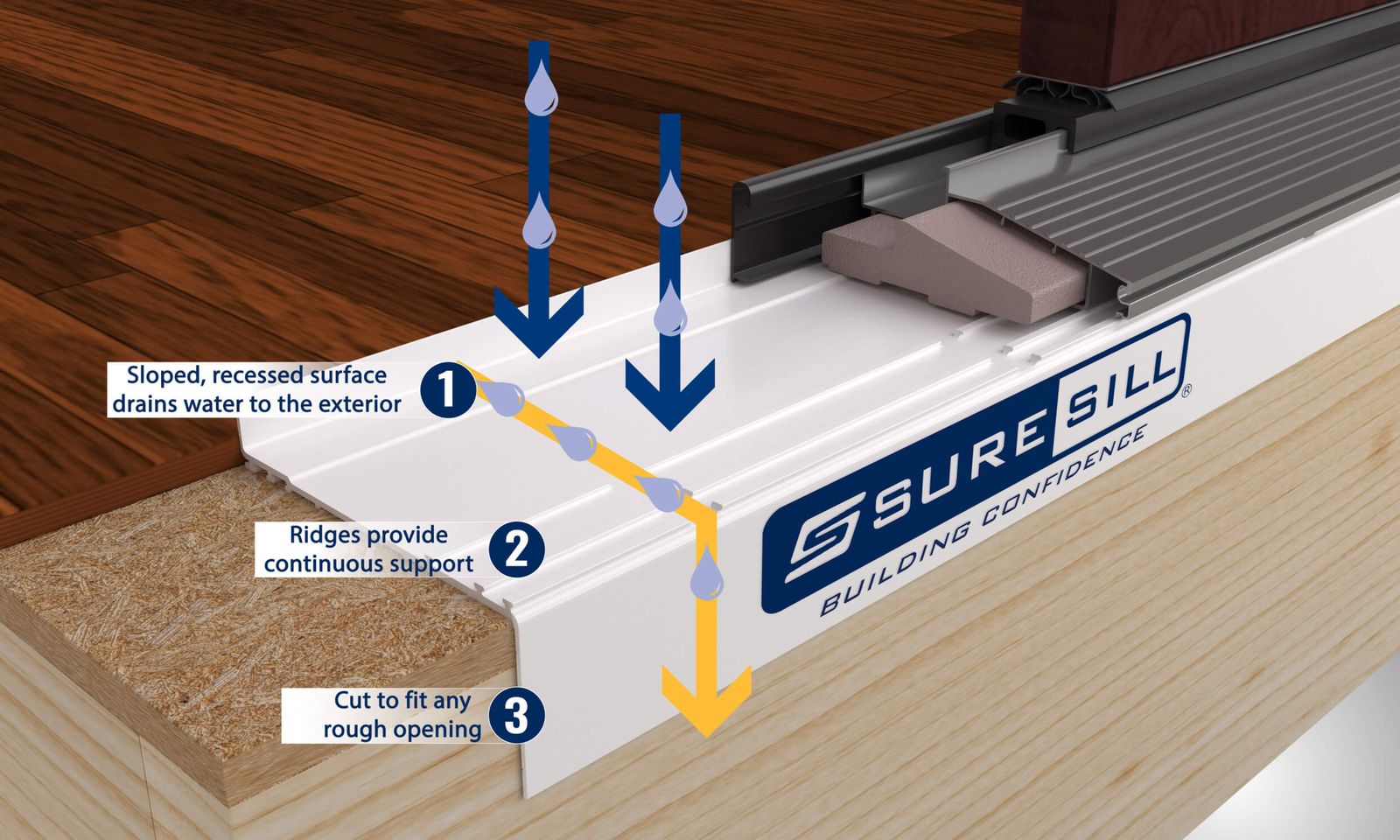 Sloped, recessed surface drains water to the exterior 1

Ridges provide continuous support 2

Cut to fit any rough opening 3

SURE SILL®
BUILDING CONFIDENCE