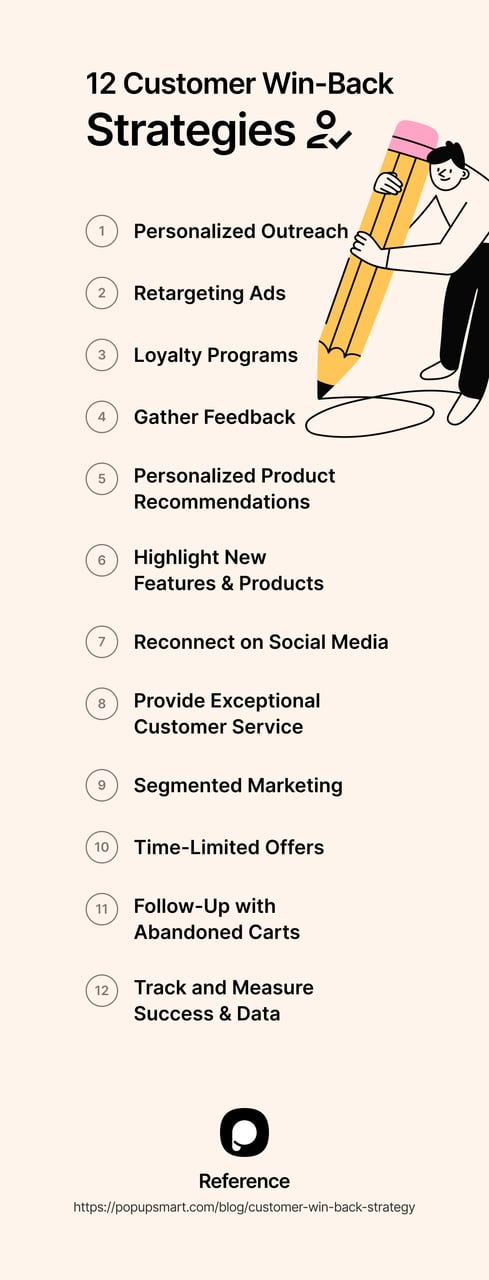 12 Customer Win-Back
Strategies

1 Personalized Outreach

2 Retargeting Ads

3 Loyalty Programs

4 Gather Feedback

5 Personalized Product Recommendations

6 Highlight New Features & Products

7 Reconnect on Social Media

8 Provide Exceptional Customer Service

9 Segmented Marketing

10 Time-Limited Offers

11 Follow-Up with Abandoned Carts

12 Track and Measure Success & Data

Reference
https://popupsmart.com/blog/customer-win-back-strategy