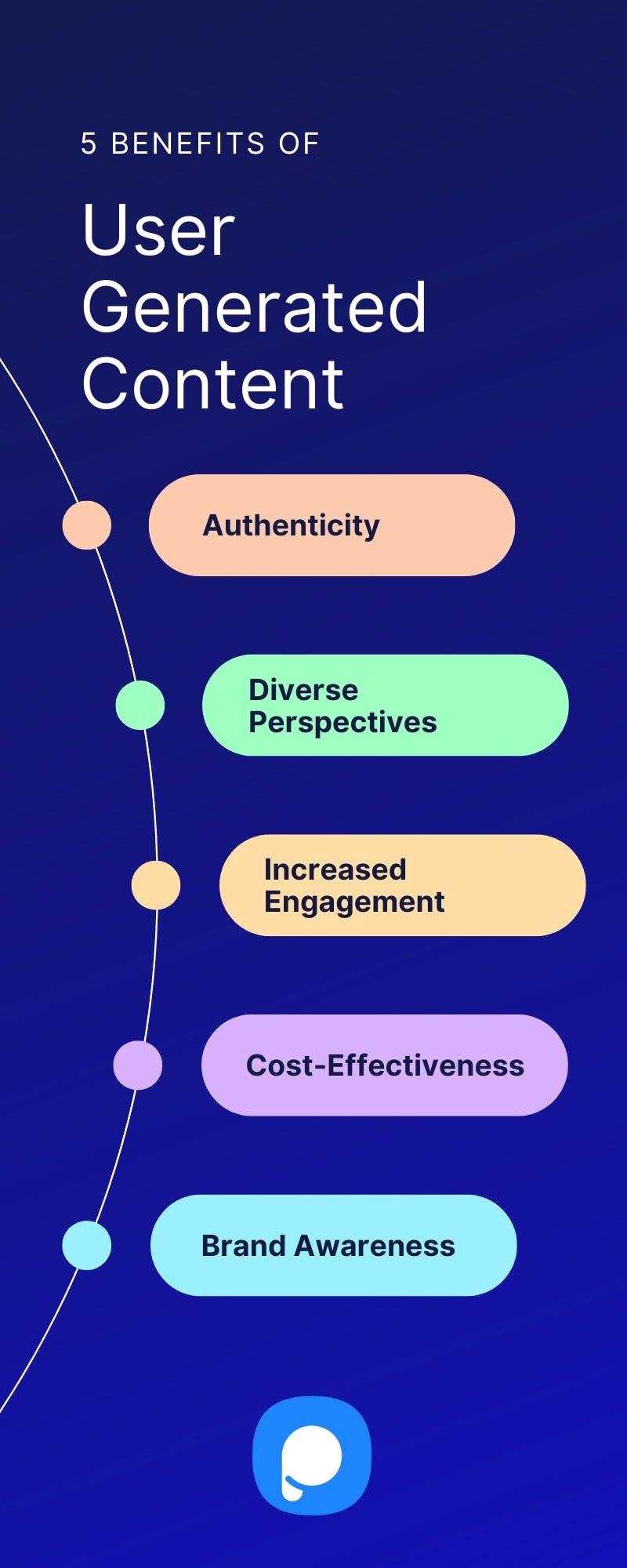 5 BENEFITS OF

User Generated Content

Authenticity

Diverse Perspectives

Increased Engagement

Cost-Effectiveness

Brand Awareness