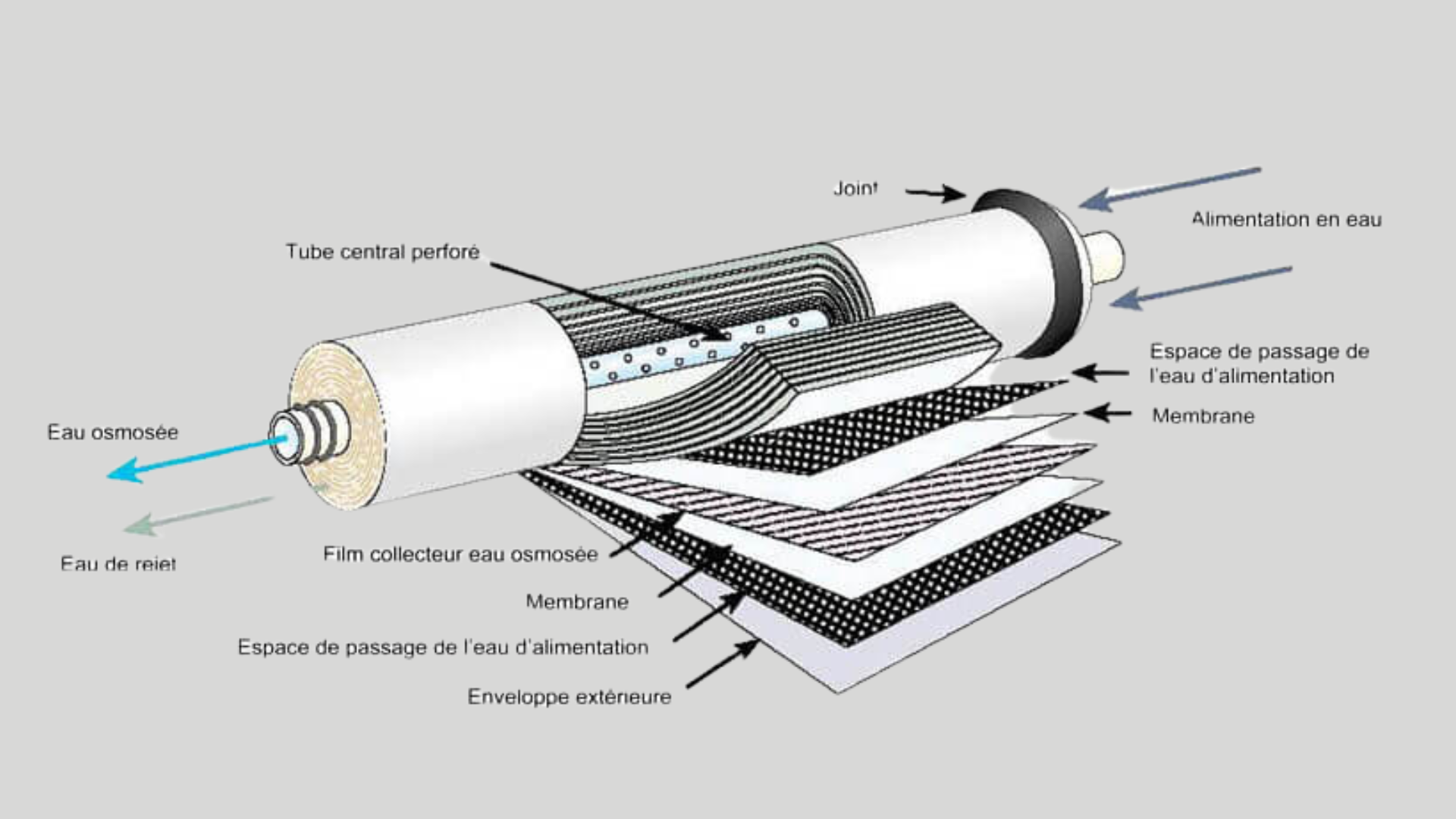 Joint

Alimentation en eau

Tube central perforé

Espace de passage de l'eau d'alimentation

Membrane

Eau osmosée

Eau de rejet

Film collecteur eau osmosée

Membrane

Espace de passage de l'eau d'alimentation

Enveloppe extérieure