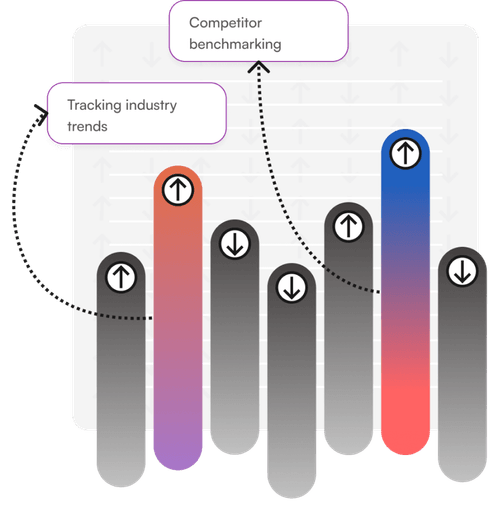 Competitor benchmarking

Tracking industry trends