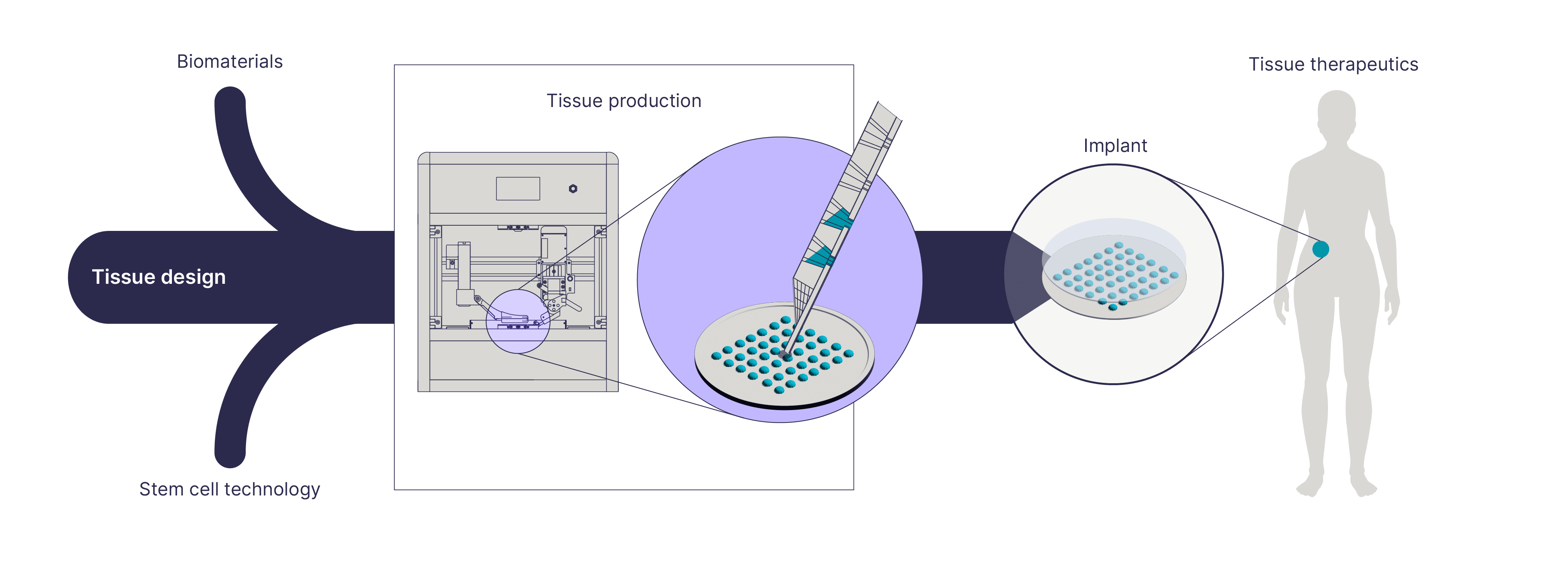 Biomaterials

Tissue design

Stem cell technology

Tissue production

Implant

Tissue therapeutics