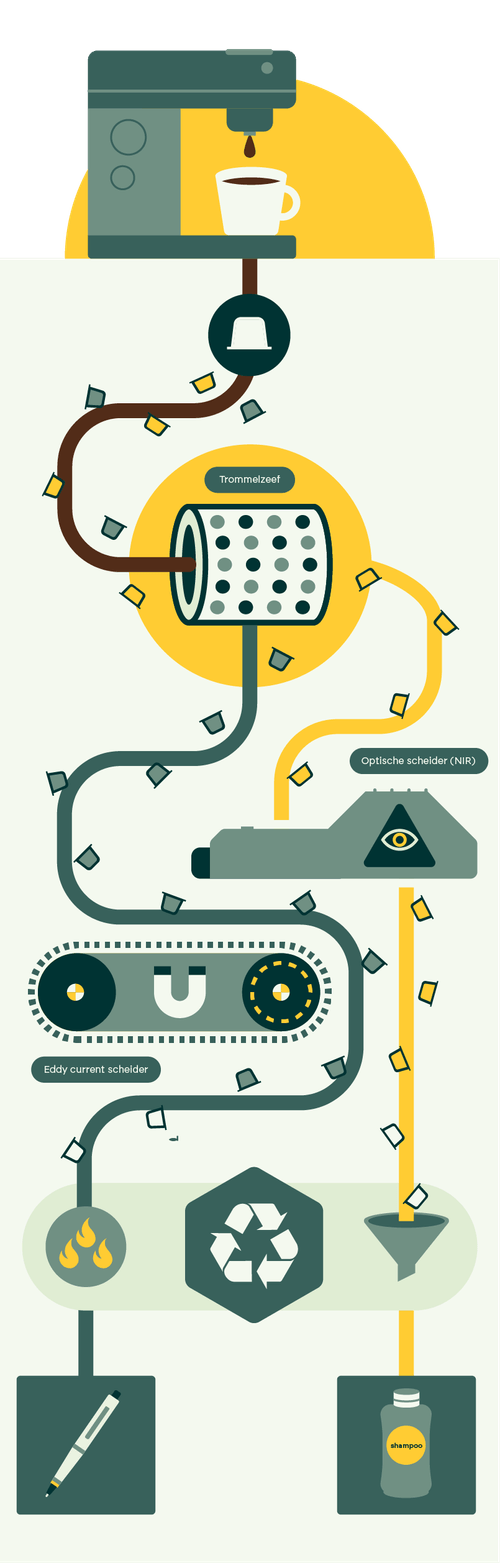 Trommelzeef

Optische scheider (NIR)

Eddy current scheider

shampoo