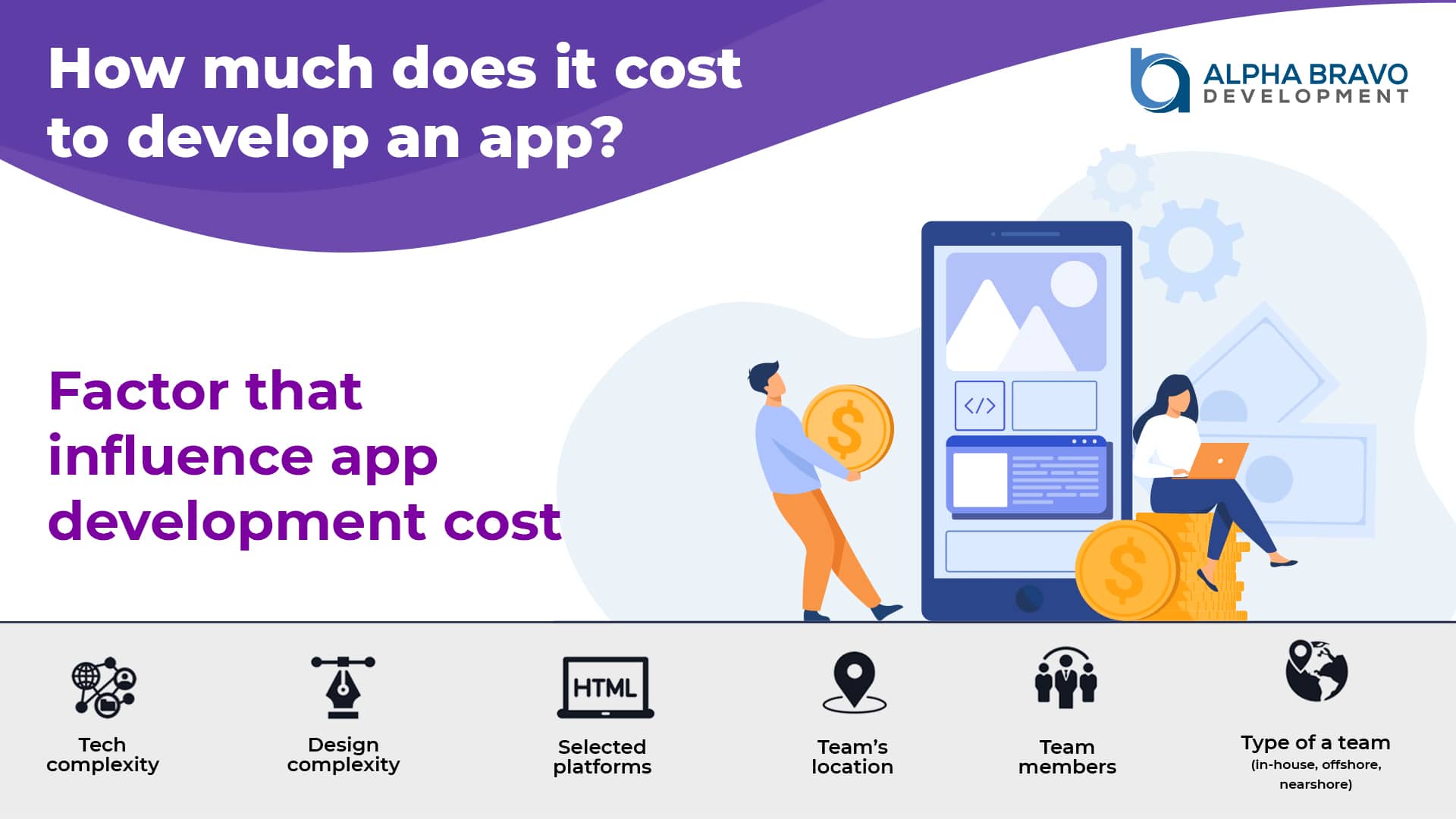 How much does it cost to develop an app?

ALPHA BRAVO DEVELOPMENT

Factor that influence app development cost

</>

$

$

HTML

Tech complexity

Design complexity

Selected platforms

Team's location

Team members

Type of a team (in-house, offshore, nearshore)