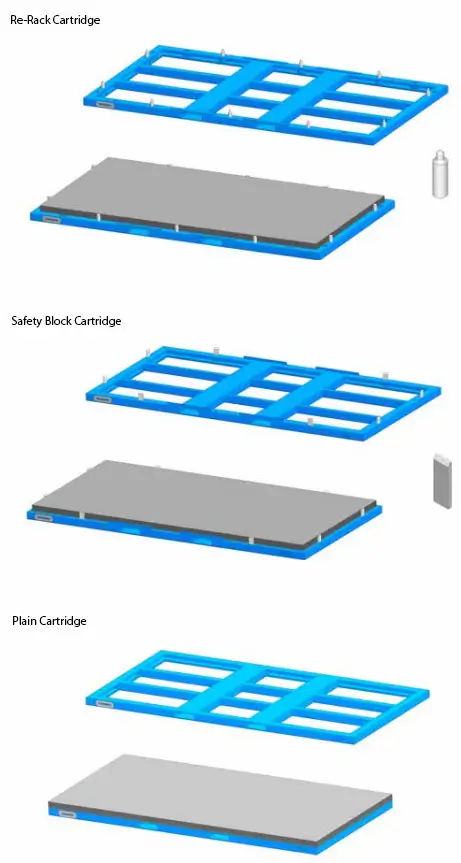 Re-Rack Cartridge

Safety Block Cartridge

Plain Cartridge