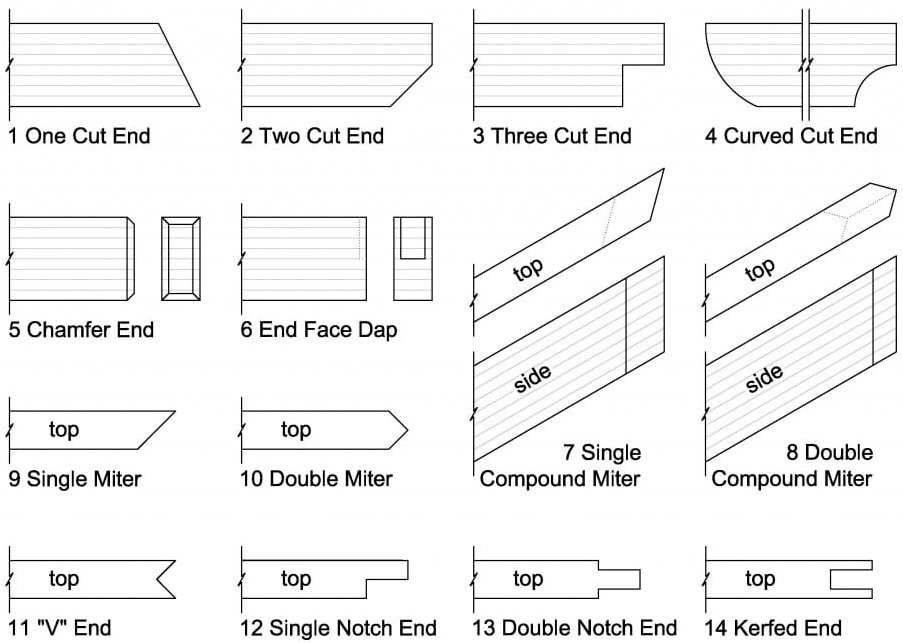 1 One Cut End

2 Two Cut End

3 Three Cut End

4 Curved Cut End

5 Chamfer End

6 End Face Dap

top

side

7 Single Compound Miter

top

side

8 Double Compound Miter

top

9 Single Miter

top

10 Double Miter

top

11 "V" End

top

12 Single Notch End

top

13 Double Notch End

top

14 Kerfed End