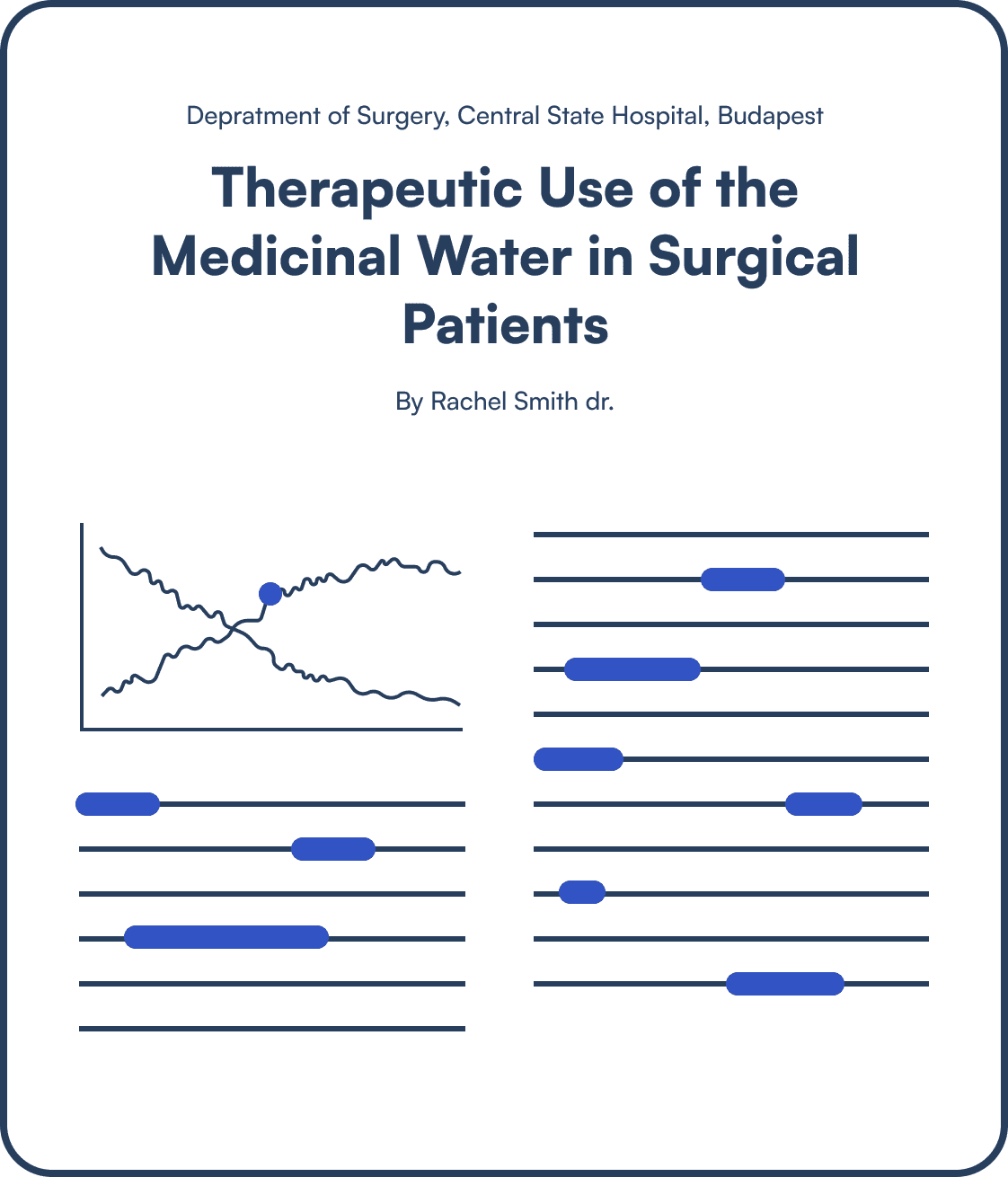 Depratment of Surgery, Central State Hospital, Budapest

Therapeutic Use of the Medicinal Water in Surgical Patients

By Rachel Smith dr.