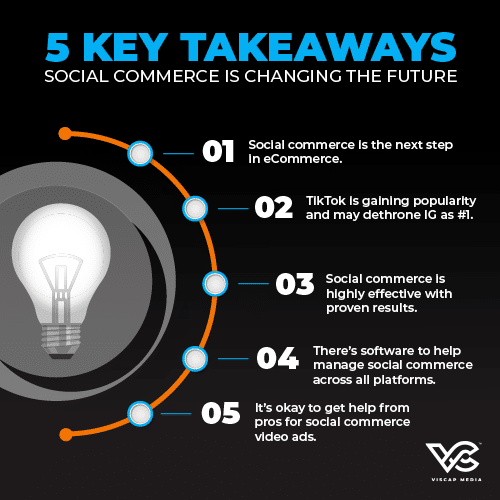 5 KEY TAKEAWAYS
SOCIAL COMMERCE IS CHANGING THE FUTURE

01 Social commerce is the next step in eCommerce.

02 TikTok is gaining popularity and may dethrone IG as #1.

03 Social commerce is highly effective with proven results.

04 There's software to help manage social commerce across all platforms.

05 It's okay to get help from pros for social commerce video ads.

VISCAP MEDIA