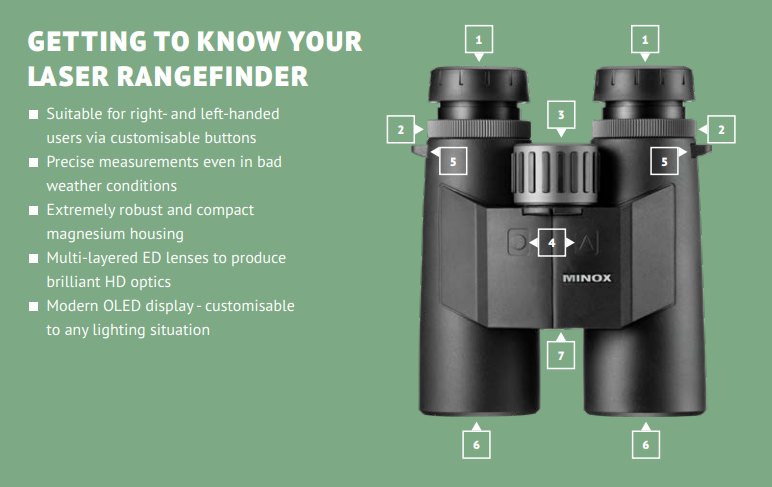 GETTING TO KNOW YOUR LASER RANGEFINDER

■ Suitable for right- and left-handed users via customisable buttons
■ Precise measurements even in bad weather conditions
■ Extremely robust and compact magnesium housing
■ Multi-layered ED lenses to produce brilliant HD optics
■ Modern OLED display - customisable to any lighting situation

1
1
2
3
2
5
5
4
MINOX
7
6
6