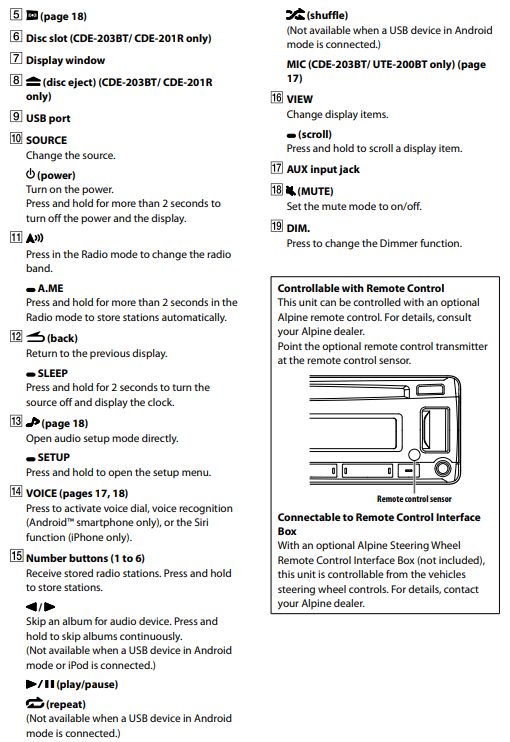 5 (page 18)

6 Disc slot (CDE-203BT/ CDE-201R only)

7 Display window

8 (disc eject) (CDE-203BT/ CDE-201R only)

9 USB port

10 SOURCE
Change the source.

(power)
Turn on the power.
Press and hold for more than 2 seconds to turn off the power and the display.

11
Press in the Radio mode to change the radio band.

A.ME
Press and hold for more than 2 seconds in the Radio mode to store stations automatically.

12 (back)
Return to the previous display.

SLEEP
Press and hold for 2 seconds to turn the source off and display the clock.

13 (page 18)
Open audio setup mode directly.

SETUP
Press and hold to open the setup menu.

14 VOICE (pages 17, 18)
Press to activate voice dial, voice recognition (Android™ smartphone only), or the Siri function (iPhone only).

15 Number buttons (1 to 6)
Receive stored radio stations. Press and hold to store stations.

/
Skip an album for audio device. Press and hold to skip albums continuously.
(Not available when a USB device in Android mode or iPod is connected.)

/ (play/pause)

(repeat)
(Not available when a USB device in Android mode is connected.)

(shuffle)
(Not available when a USB device in Android mode is connected.)

MIC (CDE-203BT/ UTE-200BT only) (page 17)

16 VIEW
Change display items.

(scroll)
Press and hold to scroll a display item.

17 AUX input jack

18 (MUTE)
Set the mute mode to on/off.

19 DIM.
Press to change the Dimmer function.

Controllable with Remote Control
This unit can be controlled with an optional Alpine remote control. For details, consult your Alpine dealer.
Point the optional remote control transmitter at the remote control sensor.

Remote control sensor

Connectable to Remote Control Interface Box
With an optional Alpine Steering Wheel Remote Control Interface Box (not included), this unit is controllable from the vehicles steering wheel controls. For details, contact your Alpine dealer.