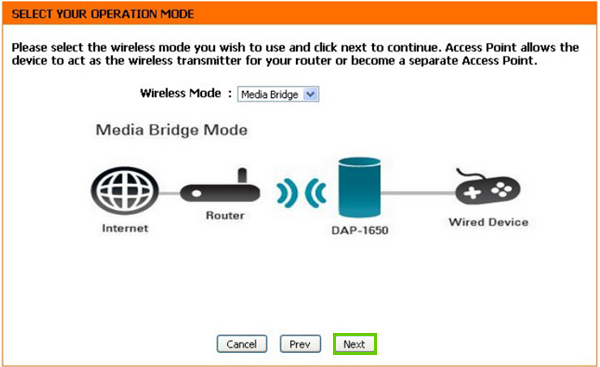 SELECT YOUR OPERATION MODE

Please select the wireless mode you wish to use and click next to continue. Access Point allows the device to act as the wireless transmitter for your router or become a separate Access Point.

Wireless Mode : Media Bridge

Media Bridge Mode

Internet

Router

DAP-1650

Wired Device

Cancel Prev Next