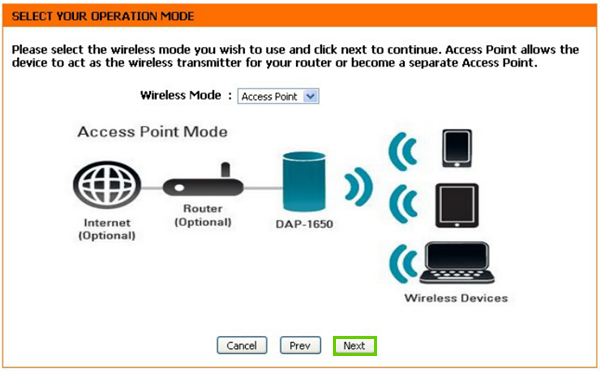 SELECT YOUR OPERATION MODE

Please select the wireless mode you wish to use and click next to continue. Access Point allows the device to act as the wireless transmitter for your router or become a separate Access Point.

Wireless Mode : Access Point

Access Point Mode

Internet (Optional)

Router (Optional)

DAP-1650

Wireless Devices

Cancel Prev Next