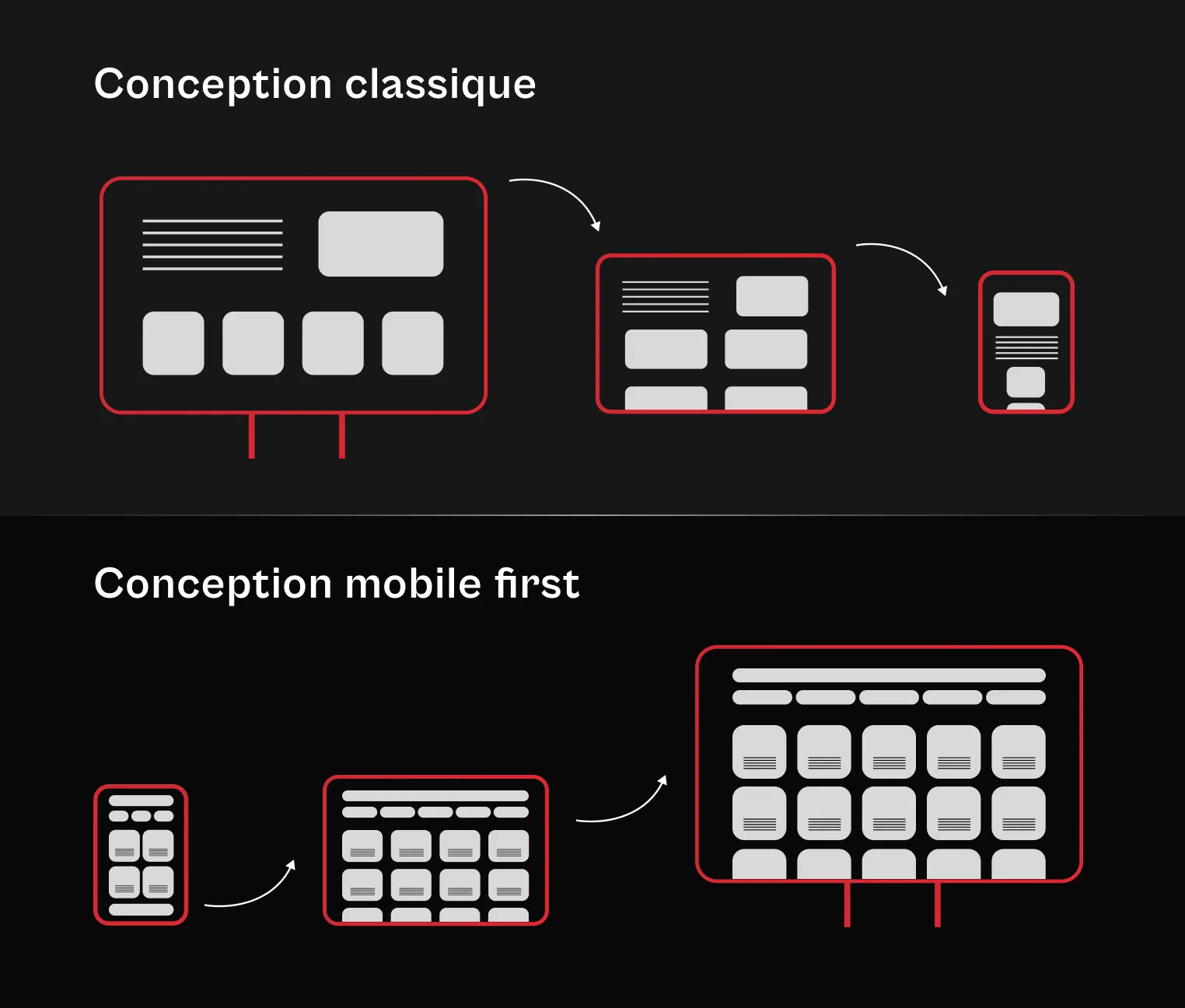 Conception classique

Conception mobile first