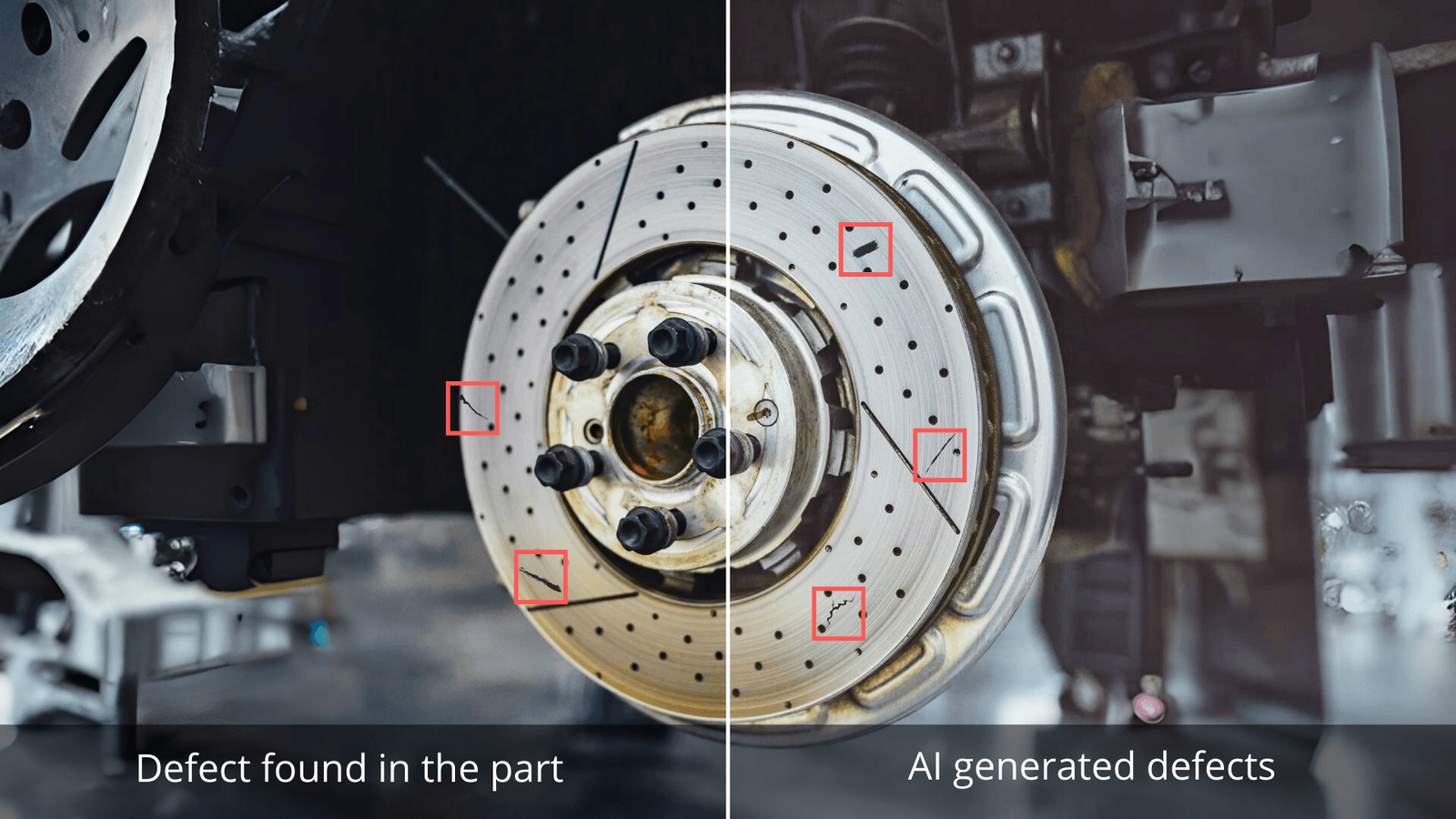 Defect found in the part

AI generated defects