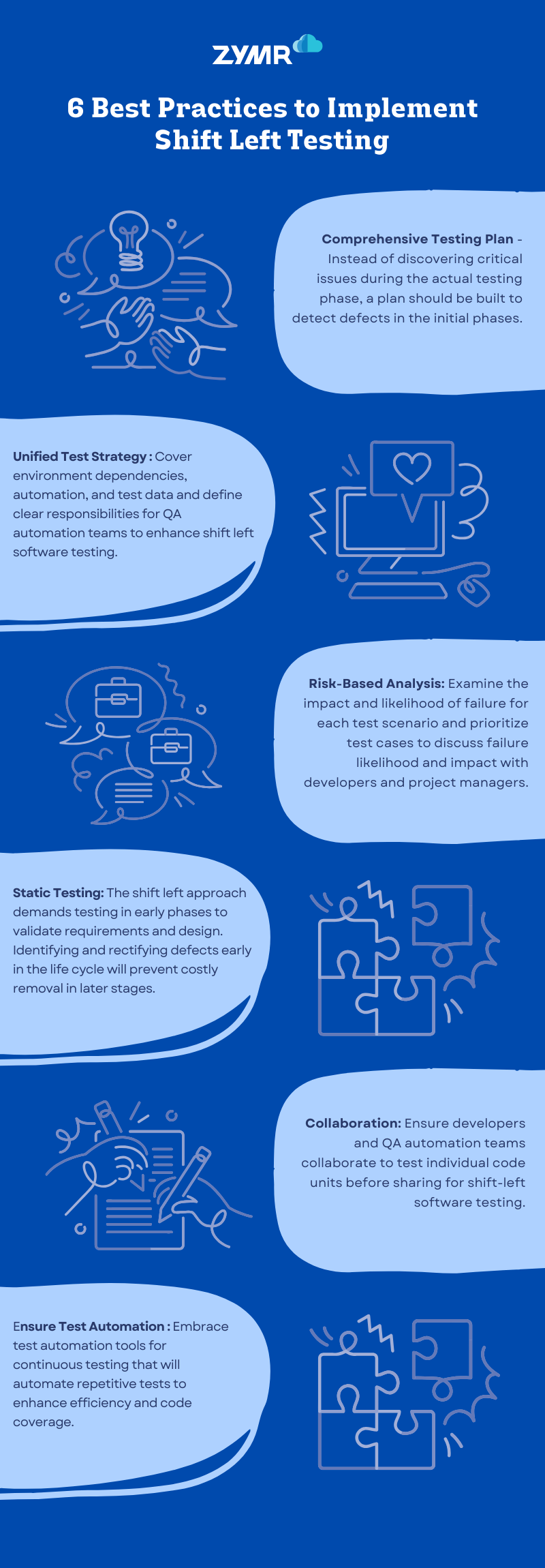 ZYMR

6 Best Practices to Implement Shift Left Testing

Comprehensive Testing Plan - Instead of discovering critical issues during the actual testing phase, a plan should be built to detect defects in the initial phases.

Unified Test Strategy : Cover environment dependencies, automation, and test data and define clear responsibilities for QA automation teams to enhance shift left software testing.

Risk-Based Analysis: Examine the impact and likelihood of failure for each test scenario and prioritize test cases to discuss failure likelihood and impact with developers and project managers.

Static Testing: The shift left approach demands testing in early phases to validate requirements and design. Identifying and rectifying defects early in the life cycle will prevent costly removal in later stages.

Collaboration: Ensure developers and QA automation teams collaborate to test individual code units before sharing for shift-left software testing.

Ensure Test Automation : Embrace test automation tools for continuous testing that will automate repetitive tests to enhance efficiency and code coverage.