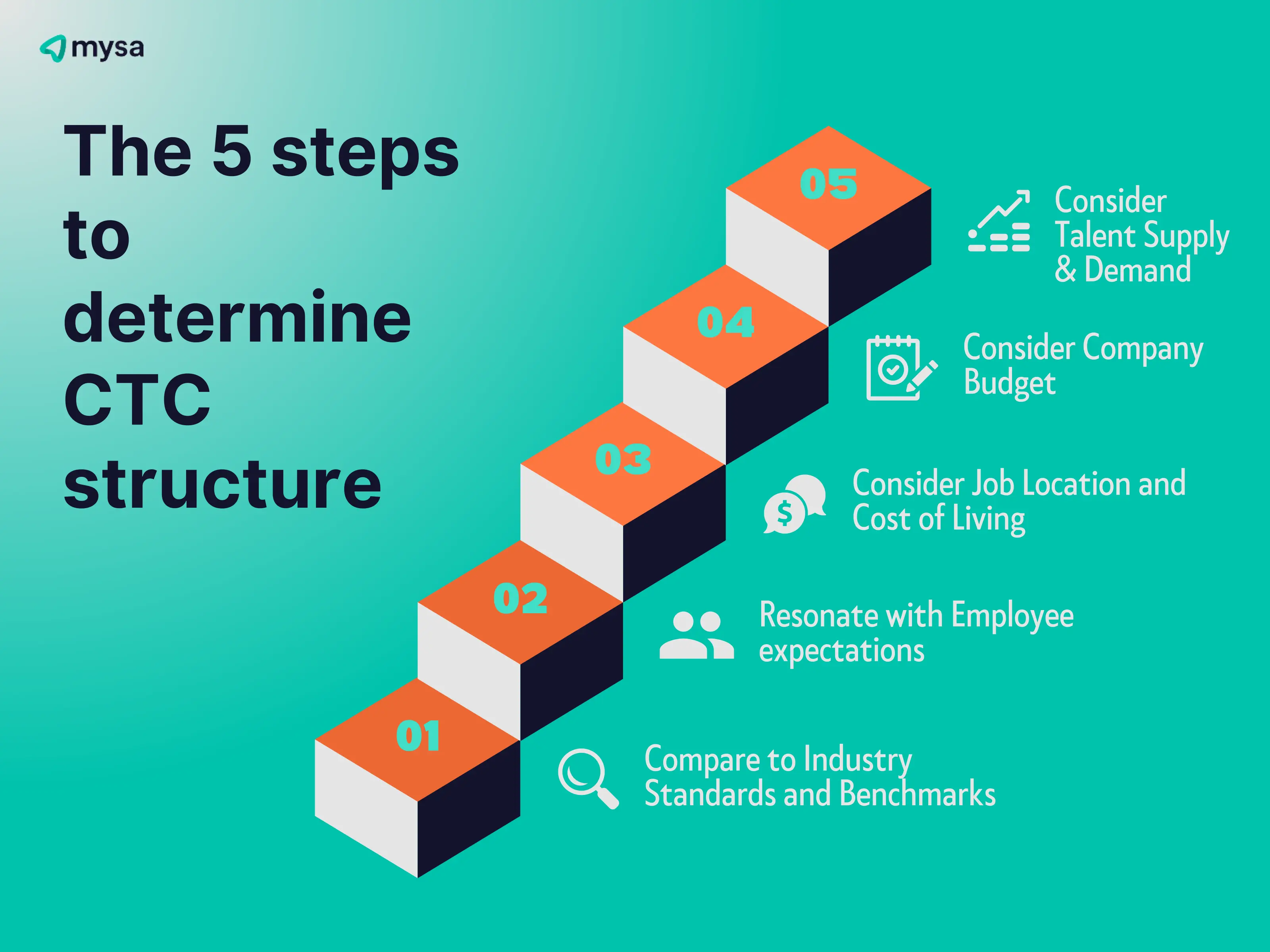 mysa

The 5 steps to determine CTC structure

05
Consider Talent Supply & Demand

04
Consider Company Budget

03
Consider Job Location and Cost of Living

02
Resonate with Employee expectations

01
Compare to Industry Standards and Benchmarks