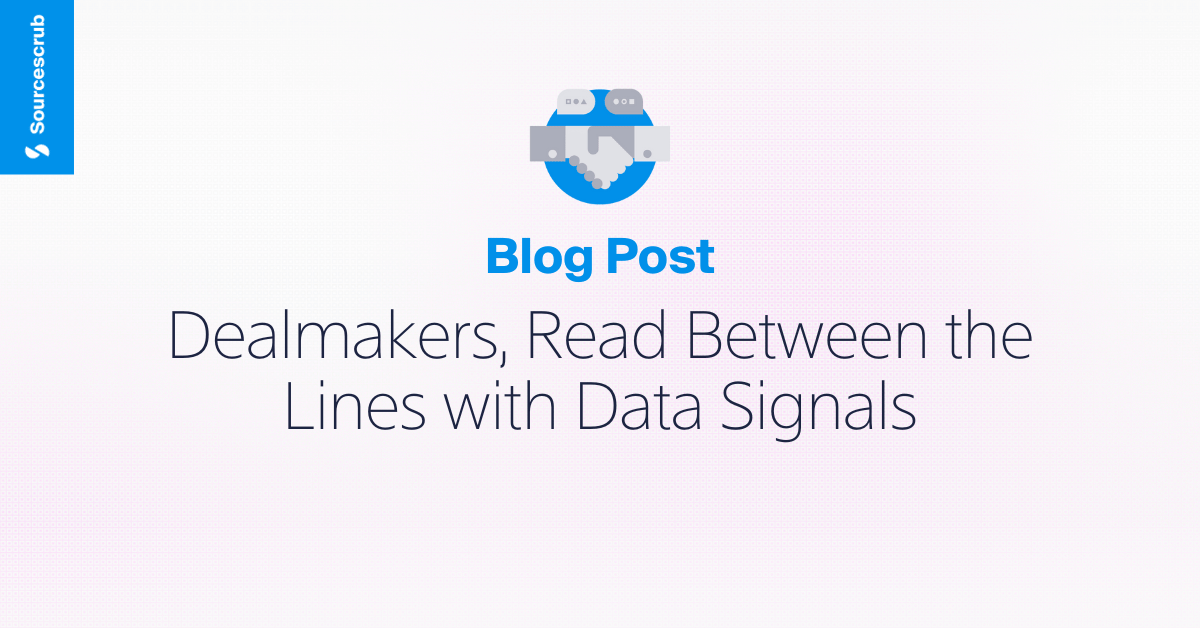 Sourcescrub

Blog Post

Dealmakers, Read Between the Lines with Data Signals