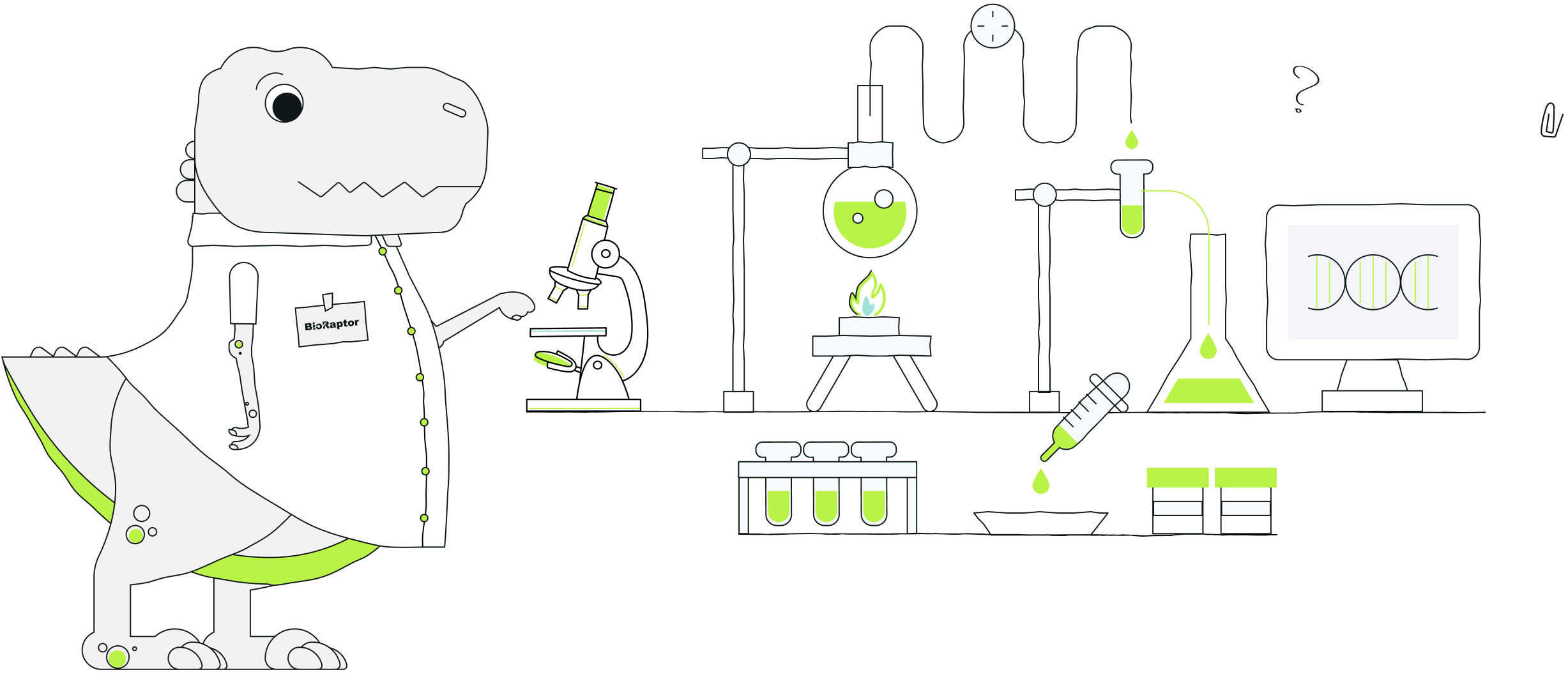 BioRaptor

?