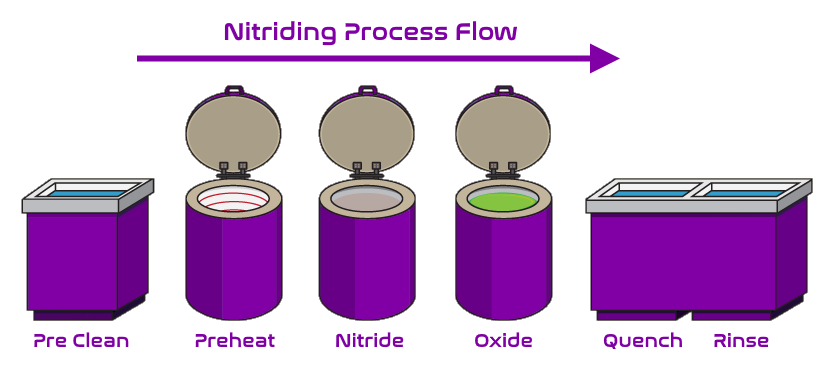 Nitriding Process Flow

Pre Clean

Preheat

Nitride

Oxide

Quench

Rinse