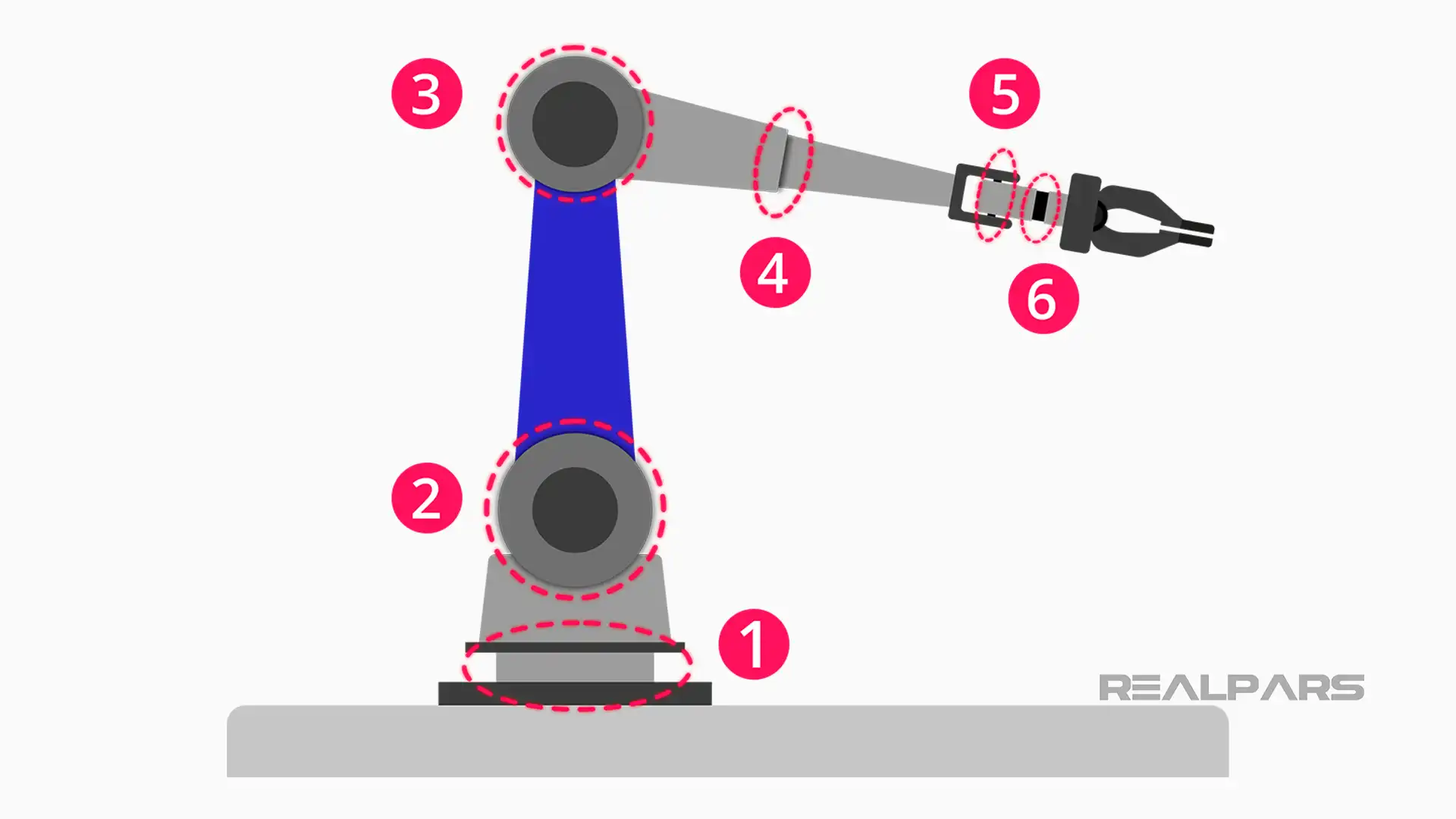 3

5

4

6

2

1

REALPARS