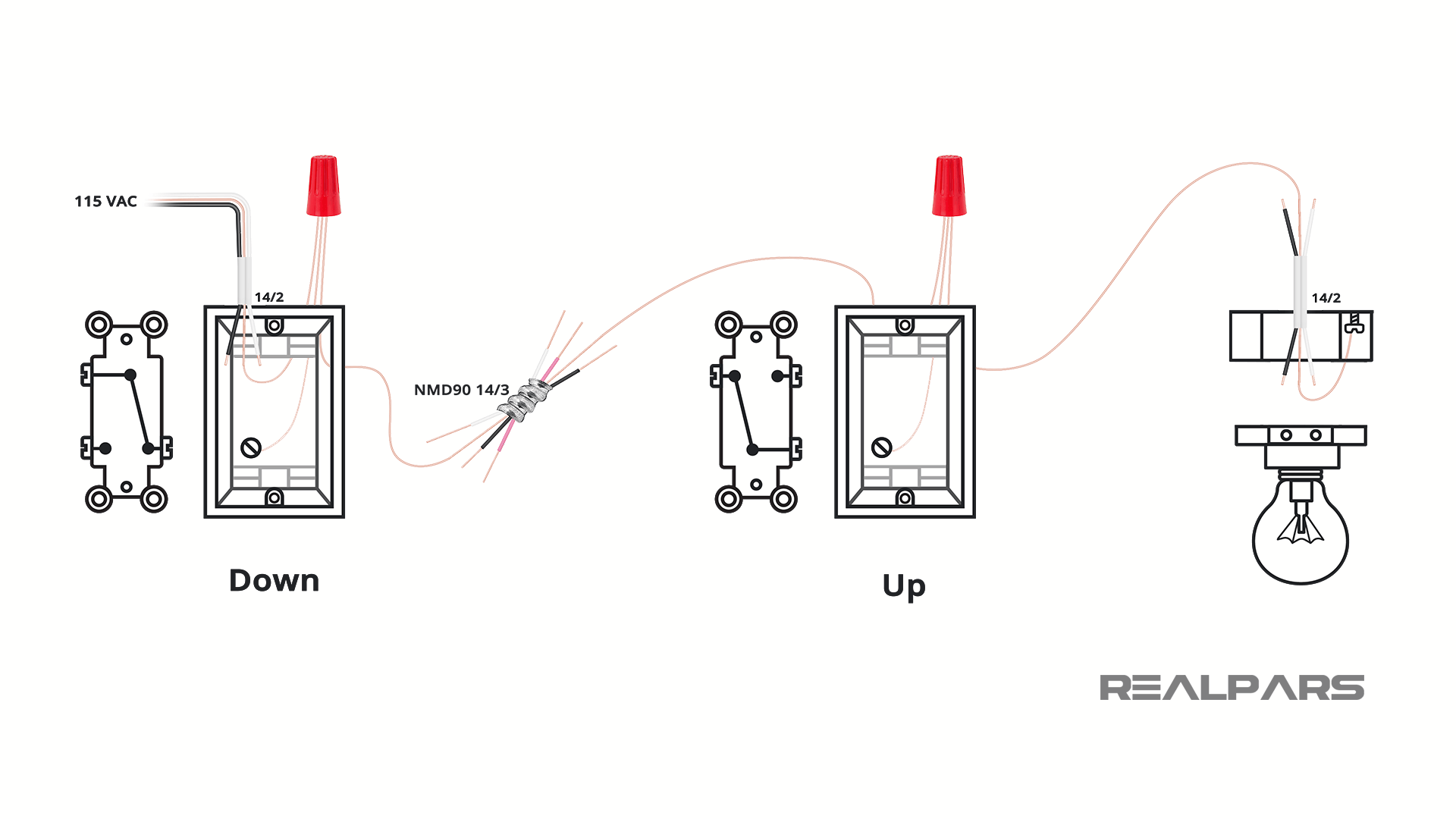 115 VAC

14/2

NMD90 14/3

14/2

Down

Up

REALPARS