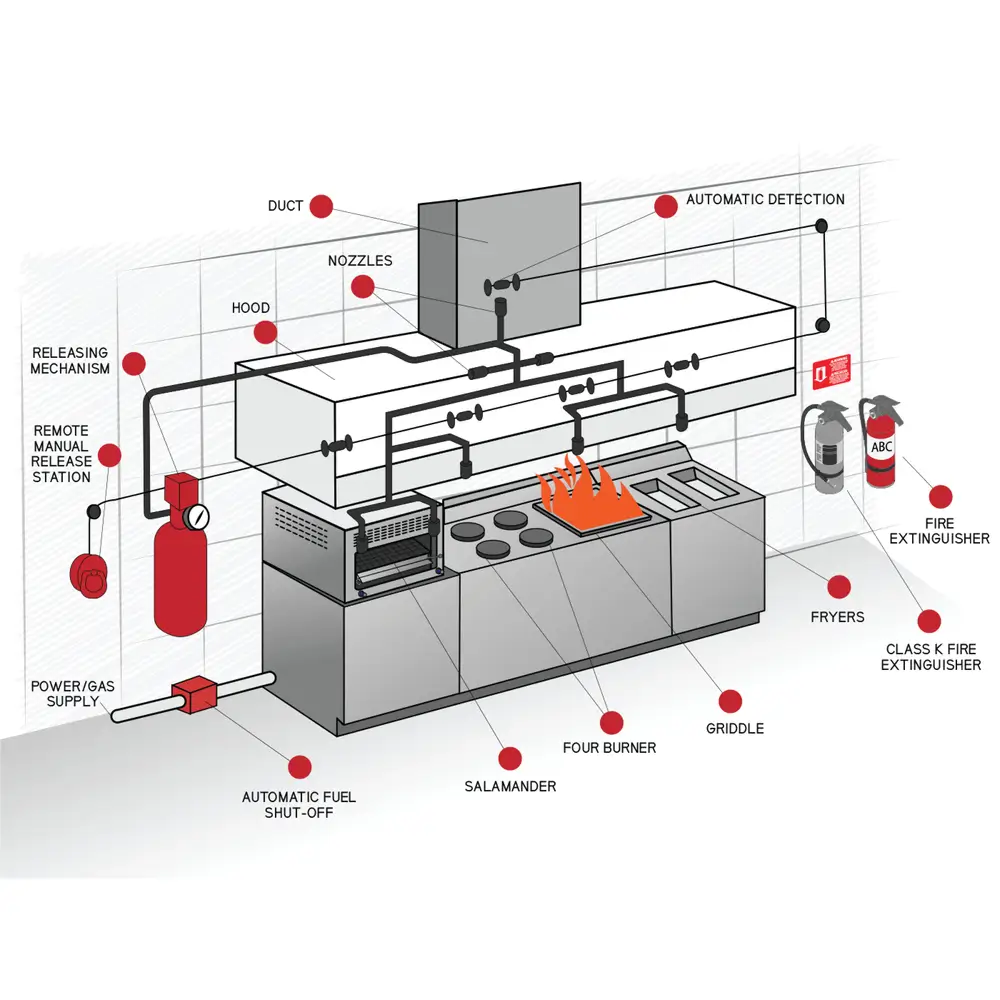 DUCT

AUTOMATIC DETECTION

NOZZLES

HOOD

RELEASING MECHANISM

REMOTE MANUAL RELEASE STATION

ABC

FIRE EXTINGUISHER

FRYERS

CLASS K FIRE EXTINGUISHER

POWER/GAS SUPPLY

GRIDDLE

FOUR BURNER

SALAMANDER

AUTOMATIC FUEL SHUT-OFF