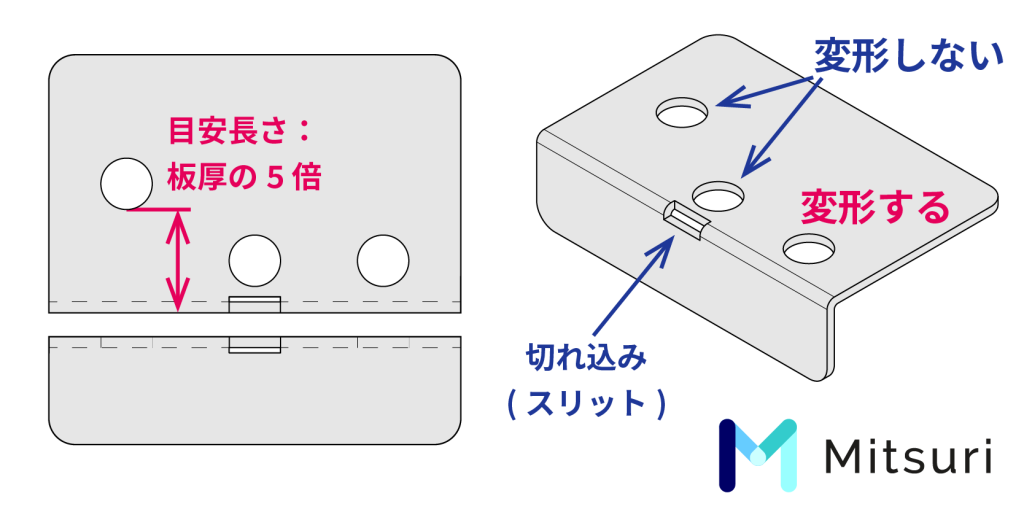 目安長さ：
板厚の５倍

変形しない

変形する

切れ込み
（スリット）

Mitsuri