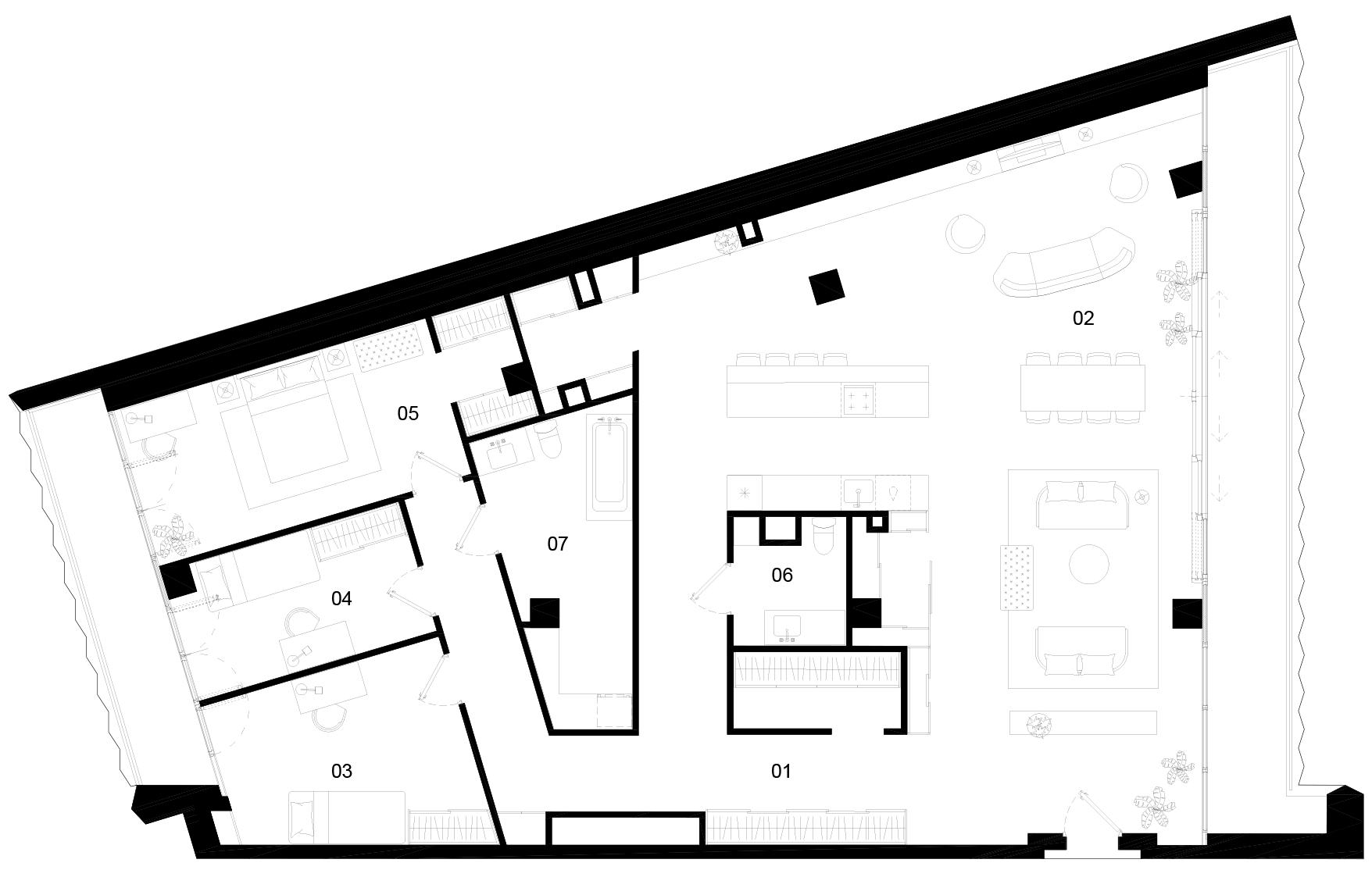 02

05

07

06

04

03

01