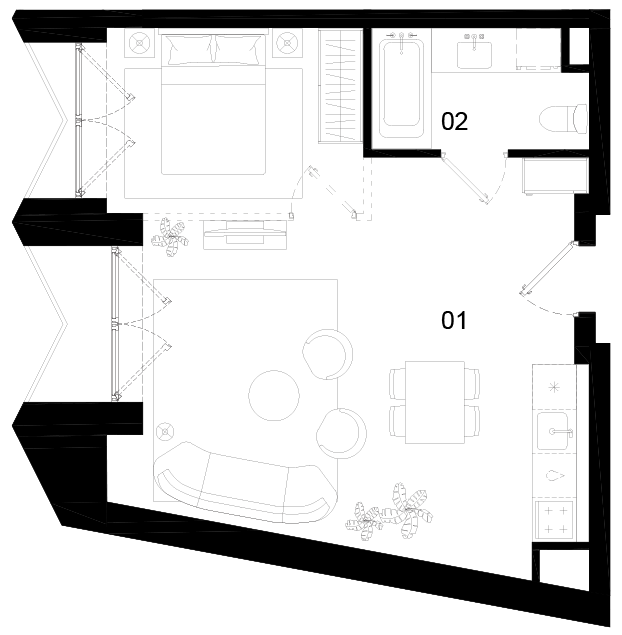 02

01