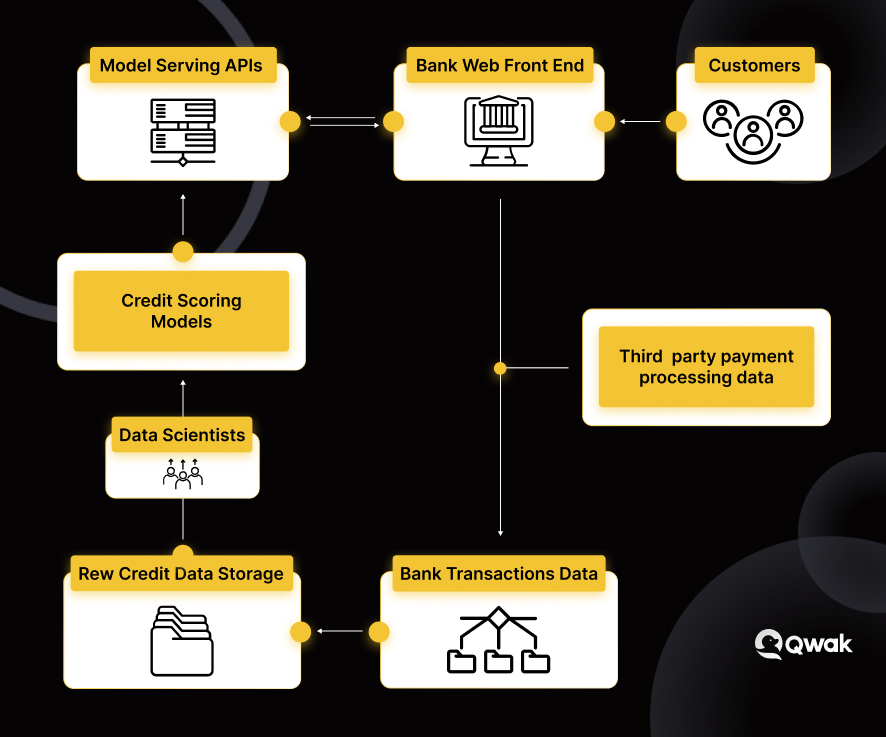 Model Serving APIs

Bank Web Front End

Customers

Credit Scoring Models

Third party payment processing data

Data Scientists

Rew Credit Data Storage

Bank Transactions Data

Qwak