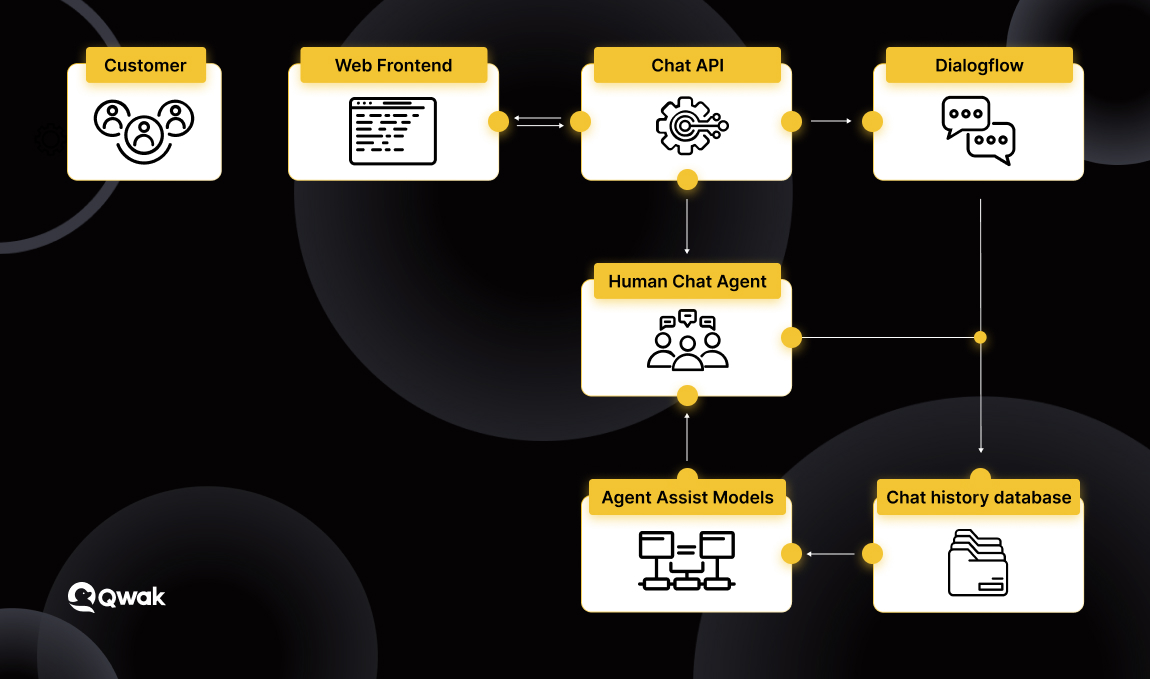 Customer

Web Frontend

Chat API

Dialogflow

Human Chat Agent

Agent Assist Models

Chat history database

Qwak