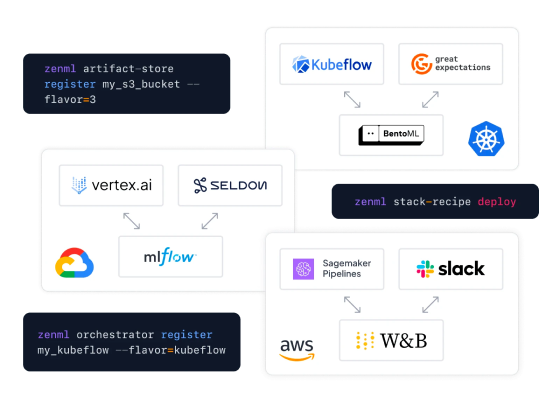 zenml artifact-store register my_s3_bucket --flavor=3

Kubeflow

great expectations

BentoML

vertex.ai

SELDON

mlflow

zenml stack-recipe deploy

Sagemaker Pipelines

slack

W&B

aws

zenml orchestrator register my_kubeflow --flavor=kubeflow