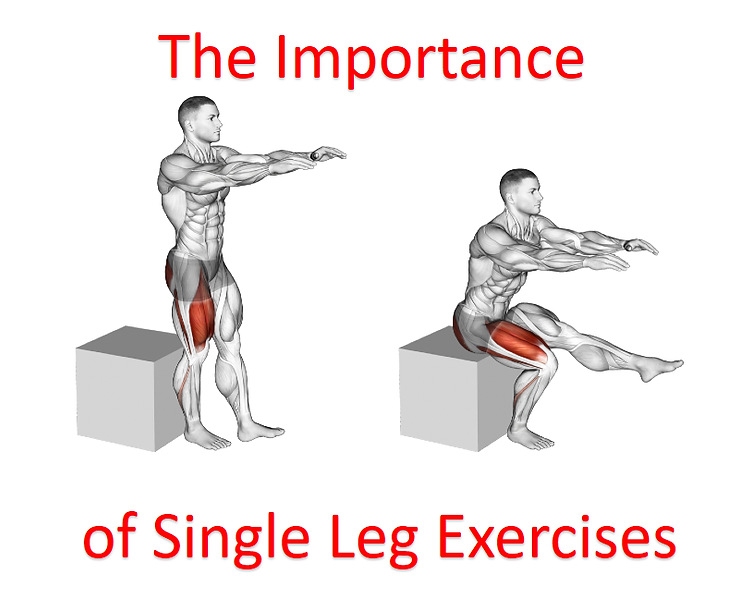 The Importance

of Single Leg Exercises