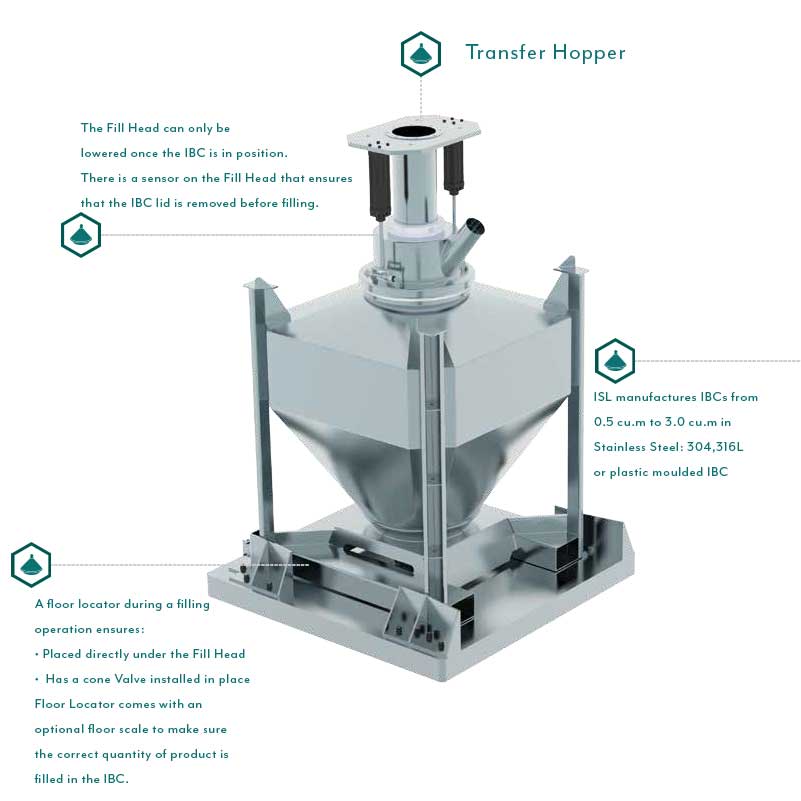 Transfer Hopper

The Fill Head can only be lowered once the IBC is in position. There is a sensor on the Fill Head that ensures that the IBC lid is removed before filling.

ISL manufactures IBCs from 0.5 cu.m to 3.0 cu.m in Stainless Steel: 304,316L or plastic moulded IBC

A floor locator during a filling operation ensures:
• Placed directly under the Fill Head
• Has a cone Valve installed in place
Floor Locator comes with an optional floor scale to make sure the correct quantity of product is filled in the IBC.