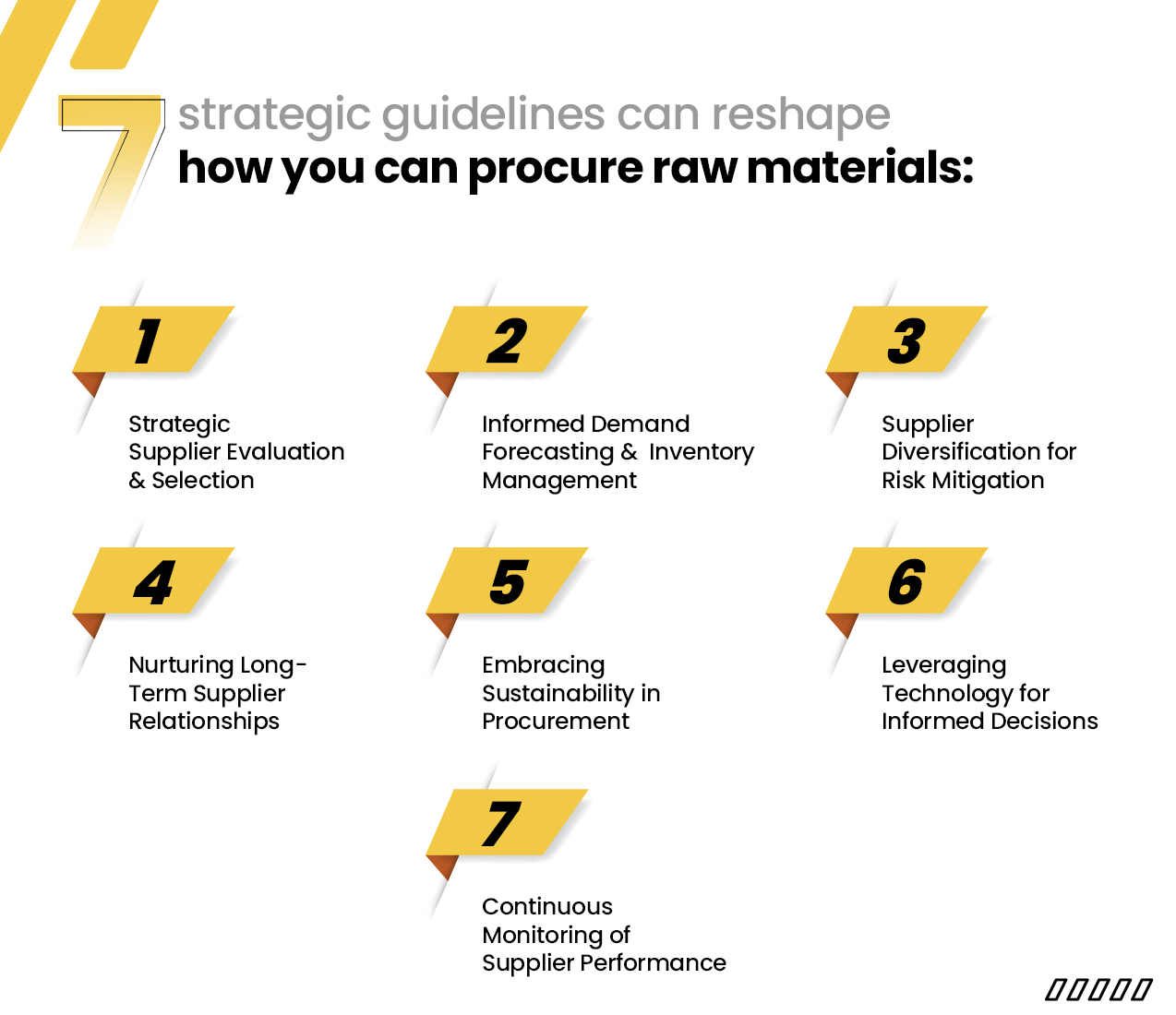 7 strategic guidelines can reshape how you can procure raw materials:

1
Strategic Supplier Evaluation & Selection

2
Informed Demand Forecasting & Inventory Management

3
Supplier Diversification for Risk Mitigation

4
Nurturing Long-Term Supplier Relationships

5
Embracing Sustainability in Procurement

6
Leveraging Technology for Informed Decisions

7
Continuous Monitoring of Supplier Performance