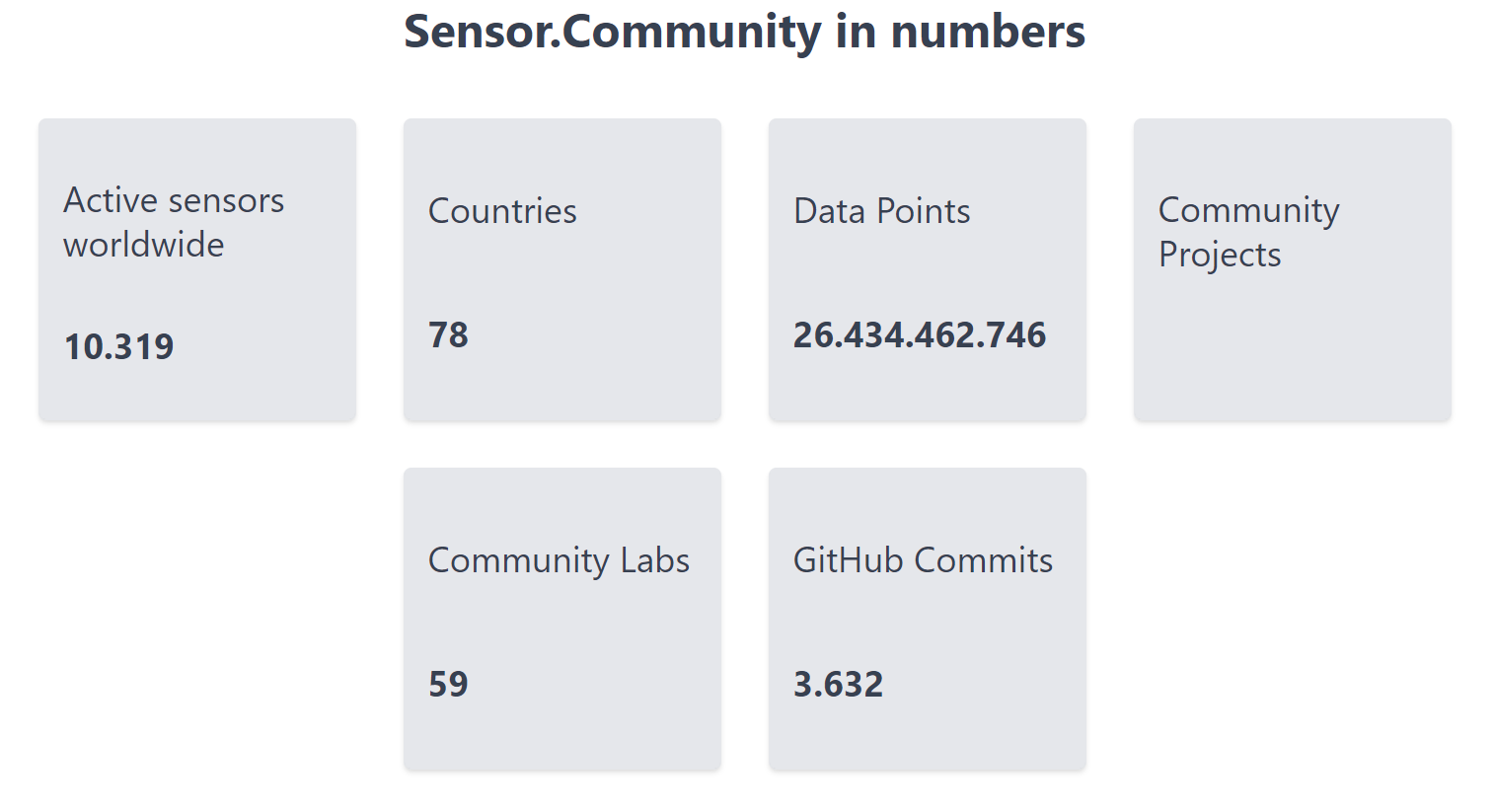 Sensor.Community in numbers

Active sensors worldwide

10.319

Countries

78

Data Points

26.434.462.746

Community Projects

Community Labs

59

GitHub Commits

3.632