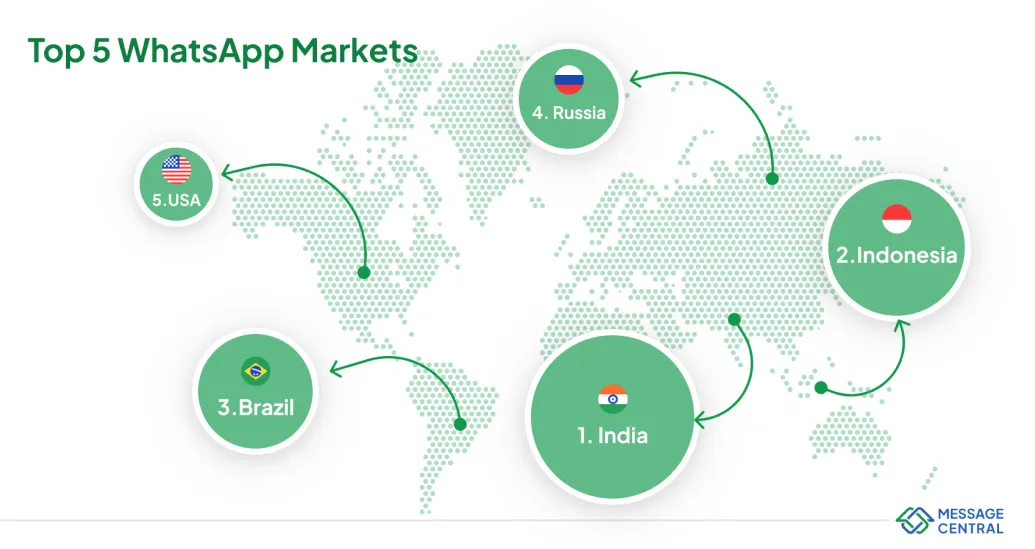 Top 5 WhatsApp Markets

4. Russia

5.USA

2.Indonesia

3.Brazil

1. India

MESSAGE CENTRAL