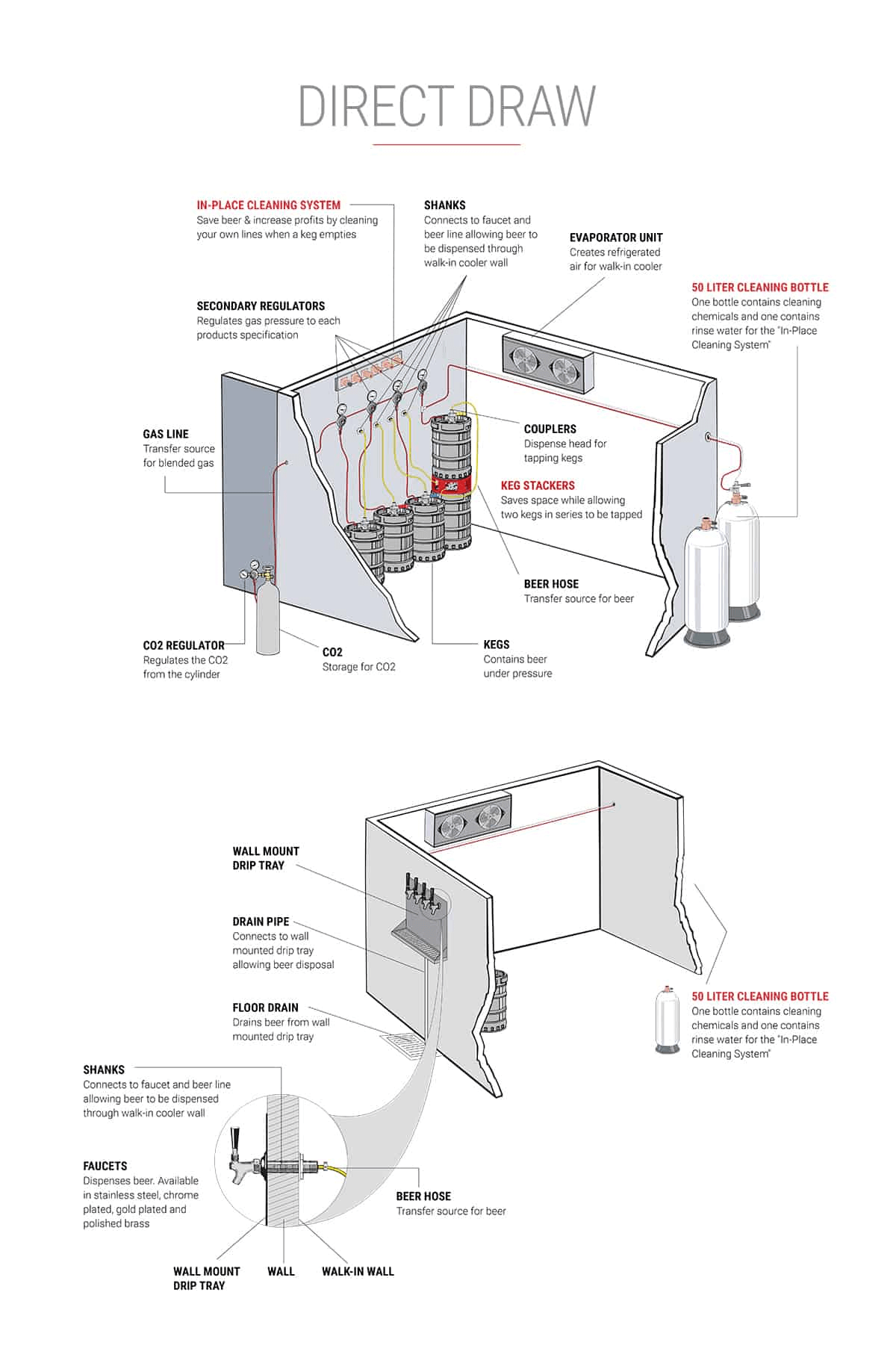 DIRECT DRAW

IN-PLACE CLEANING SYSTEM
Save beer & increase profits by cleaning your own lines when a keg empties

SHANKS
Connects to faucet and beer line allowing beer to be dispensed through walk-in cooler wall

EVAPORATOR UNIT
Creates refrigerated air for walk-in cooler

50 LITER CLEANING BOTTLE
One bottle contains cleaning chemicals and one contains rinse water for the "In-Place Cleaning System"

SECONDARY REGULATORS
Regulates gas pressure to each products specification

GAS LINE
Transfer source for blended gas

COUPLERS
Dispense head for tapping kegs

KEG STACKERS
Saves space while allowing two kegs in series to be tapped

BEER HOSE
Transfer source for beer

CO2 REGULATOR
Regulates the CO2 from the cylinder

CO2
Storage for CO2

KEGS
Contains beer under pressure

WALL MOUNT DRIP TRAY

DRAIN PIPE
Connects to wall mounted drip tray allowing beer disposal

FLOOR DRAIN
Drains beer from wall mounted drip tray

50 LITER CLEANING BOTTLE
One bottle contains cleaning chemicals and one contains rinse water for the "In-Place Cleaning System"

SHANKS
Connects to faucet and beer line allowing beer to be dispensed through walk-in cooler wall

FAUCETS
Dispenses beer. Available in stainless steel, chrome plated, gold plated and polished brass

BEER HOSE
Transfer source for beer

WALL MOUNT DRIP TRAY

WALL

WALK-IN WALL