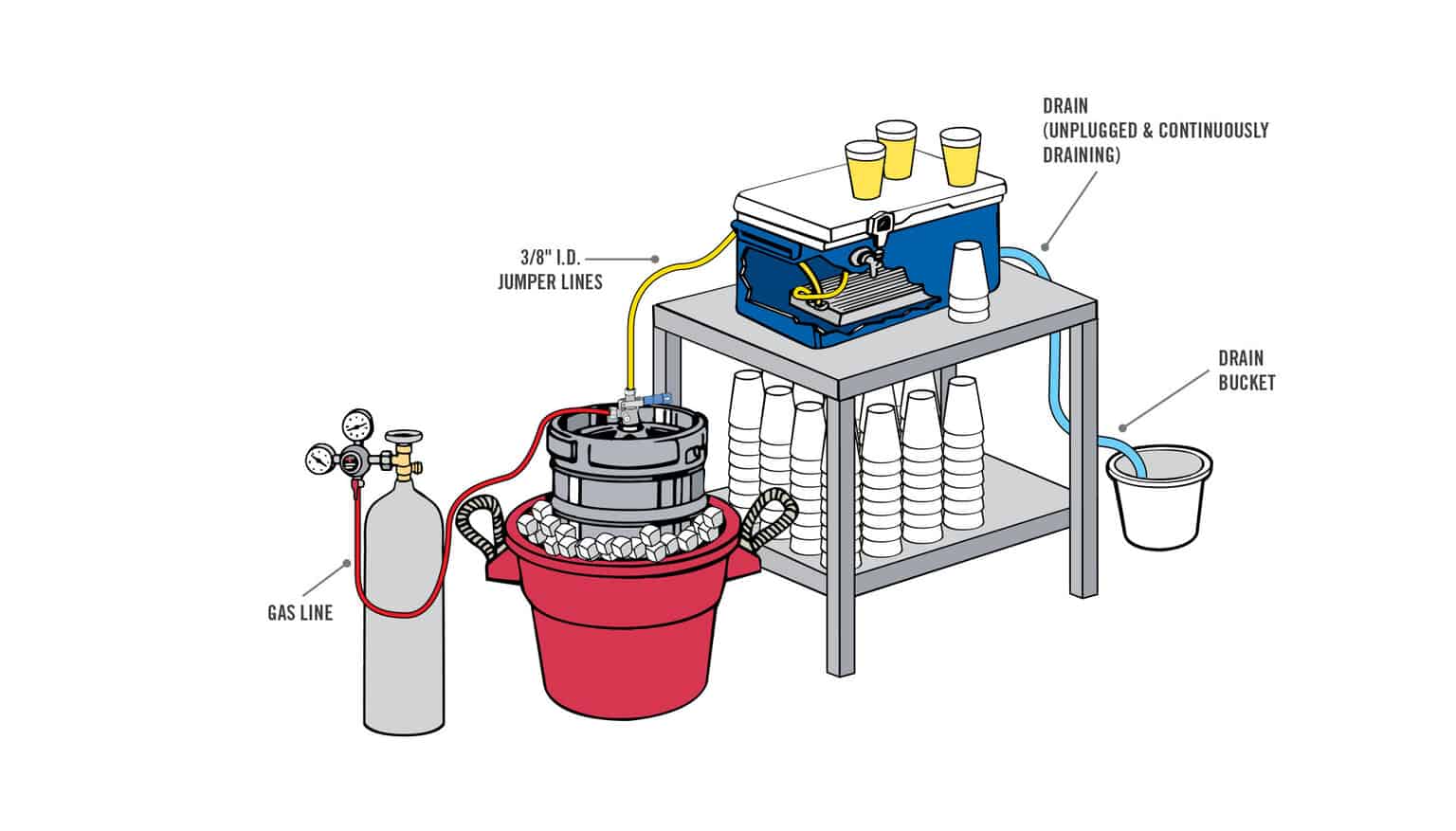 DRAIN
(UNPLUGGED & CONTINUOUSLY DRAINING)

3/8" I.D.
JUMPER LINES

DRAIN
BUCKET

GAS LINE