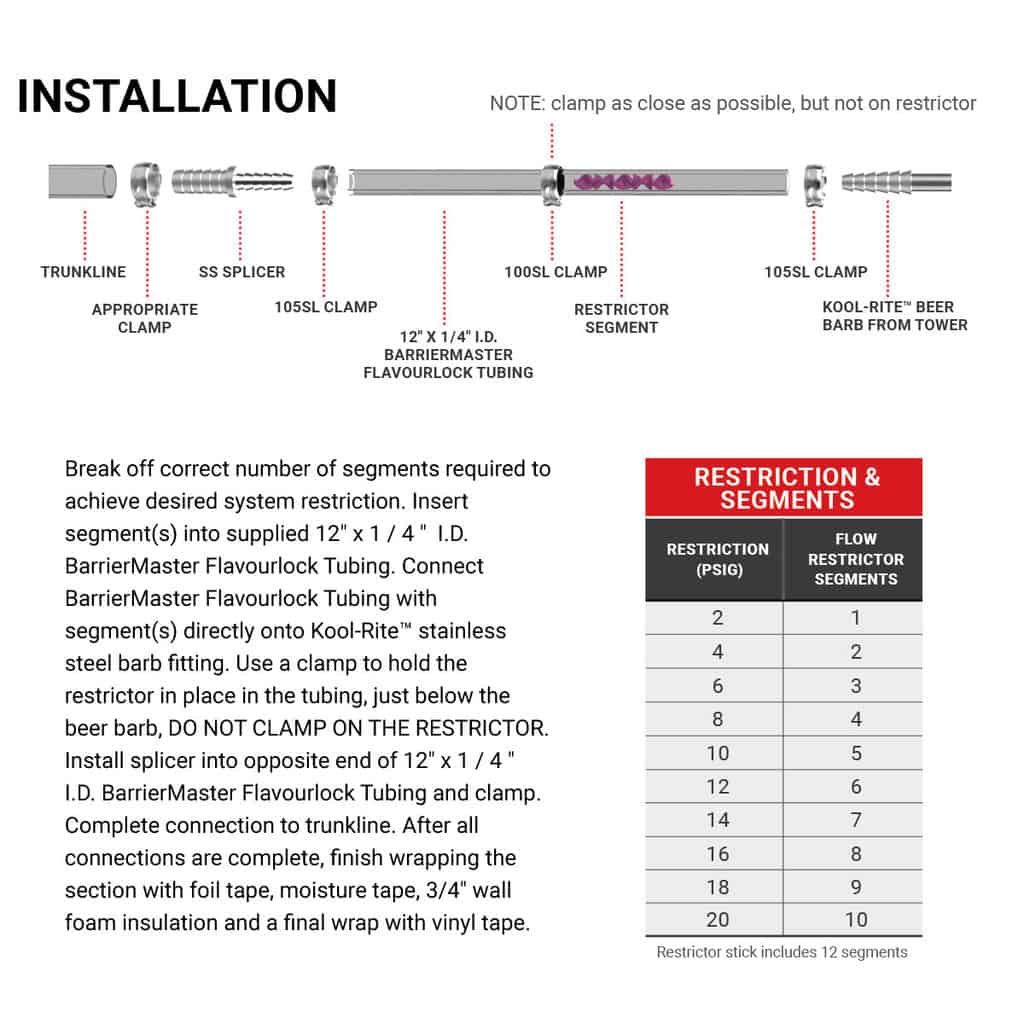 INSTALLATION

NOTE: clamp as close as possible, but not on restrictor

TRUNKLINE

APPROPRIATE CLAMP

SS SPLICER

105SL CLAMP

12" X 1/4" I.D. BARRIERMASTER FLAVOURLOCK TUBING

100SL CLAMP

RESTRICTOR SEGMENT

105SL CLAMP

KOOL-RITE™ BEER BARB FROM TOWER

Break off correct number of segments required to achieve desired system restriction. Insert segment(s) into supplied 12" x 1 / 4 " I.D. BarrierMaster Flavourlock Tubing. Connect BarrierMaster Flavourlock Tubing with segment(s) directly onto Kool-Rite™ stainless steel barb fitting. Use a clamp to hold the restrictor in place in the tubing, just below the beer barb, DO NOT CLAMP ON THE RESTRICTOR. Install splicer into opposite end of 12" x 1 / 4 " I.D. BarrierMaster Flavourlock Tubing and clamp. Complete connection to trunkline. After all connections are complete, finish wrapping the section with foil tape, moisture tape, 3/4" wall foam insulation and a final wrap with vinyl tape.

RESTRICTION & SEGMENTS

| RESTRICTION (PSIG) | FLOW RESTRICTOR SEGMENTS |
|---|---|
| 2 | 1 |
| 4 | 2 |
| 6 | 3 |
| 8 | 4 |
| 10 | 5 |
| 12 | 6 |
| 14 | 7 |
| 16 | 8 |
| 18 | 9 |
| 20 | 10 |

Restrictor stick includes 12 segments